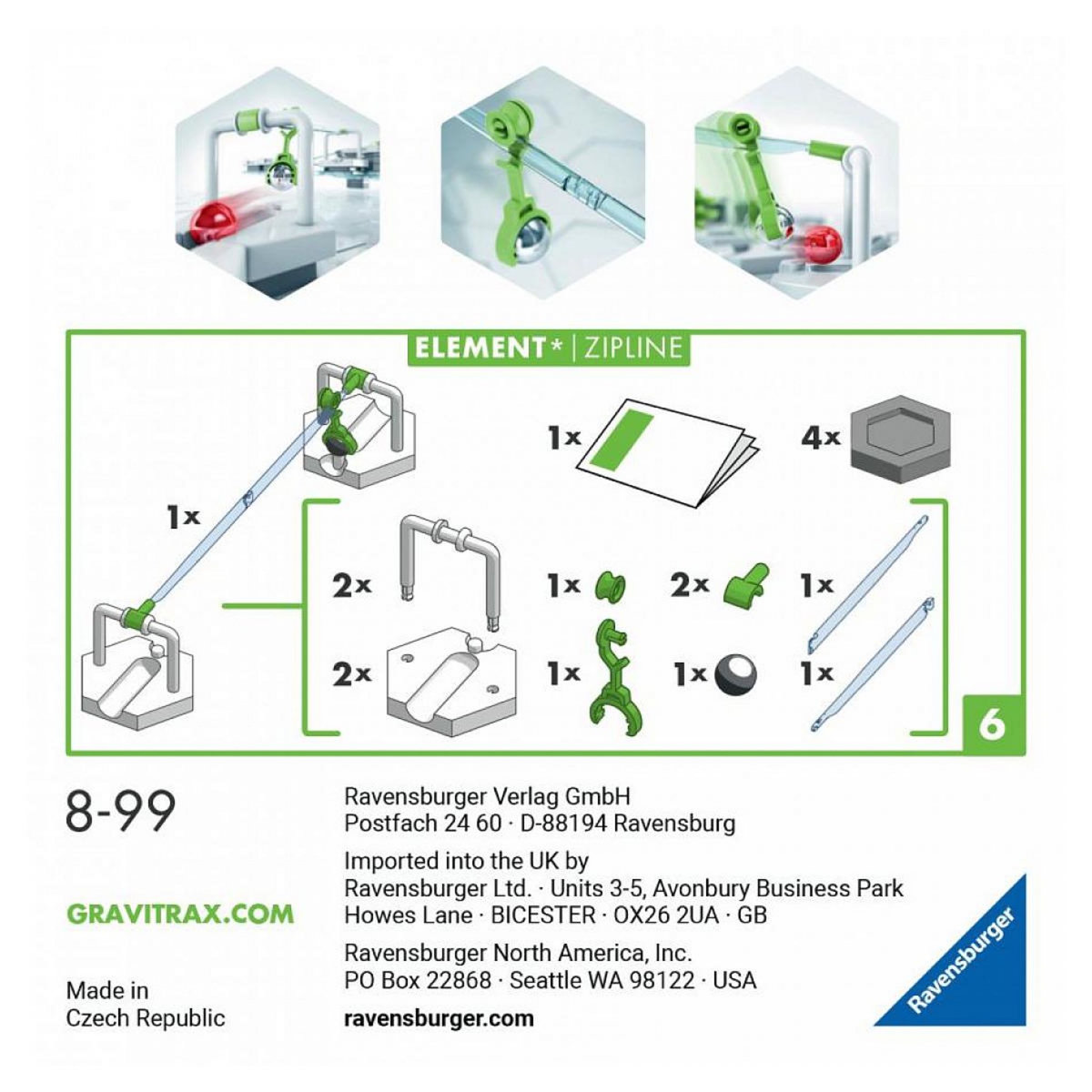 ELEMENT* | ZIPLINE

1x

1x

4x

2x

1x

2x

1x

2x

1x

1x

1x

6

8-99

GRAVITRAX.COM

Made in
Czech Republic

Ravensburger Verlag GmbH
Postfach 24 60 · D-88194 Ravensburg

Imported into the UK by
Ravensburger Ltd. · Units 3-5, Avonbury Business Park
Howes Lane · BICESTER · OX26 2UA · GB

Ravensburger North America, Inc.
PO Box 22868 · Seattle WA 98122 · USA

ravensburger.com

Ravensburger