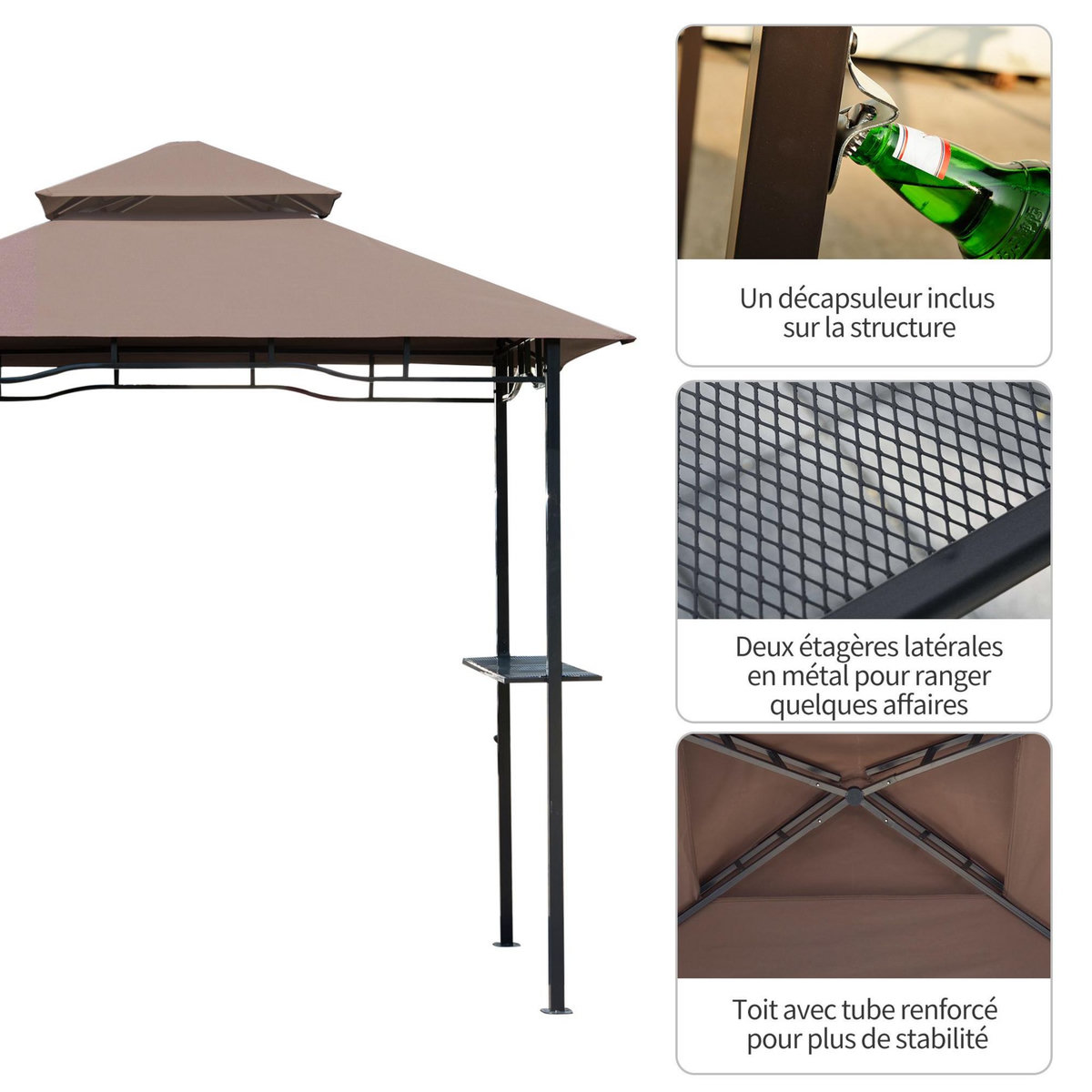 Un décapsuleur inclus sur la structure

Deux étagères latérales en métal pour ranger quelques affaires

Toit avec tube renforcé pour plus de stabilité