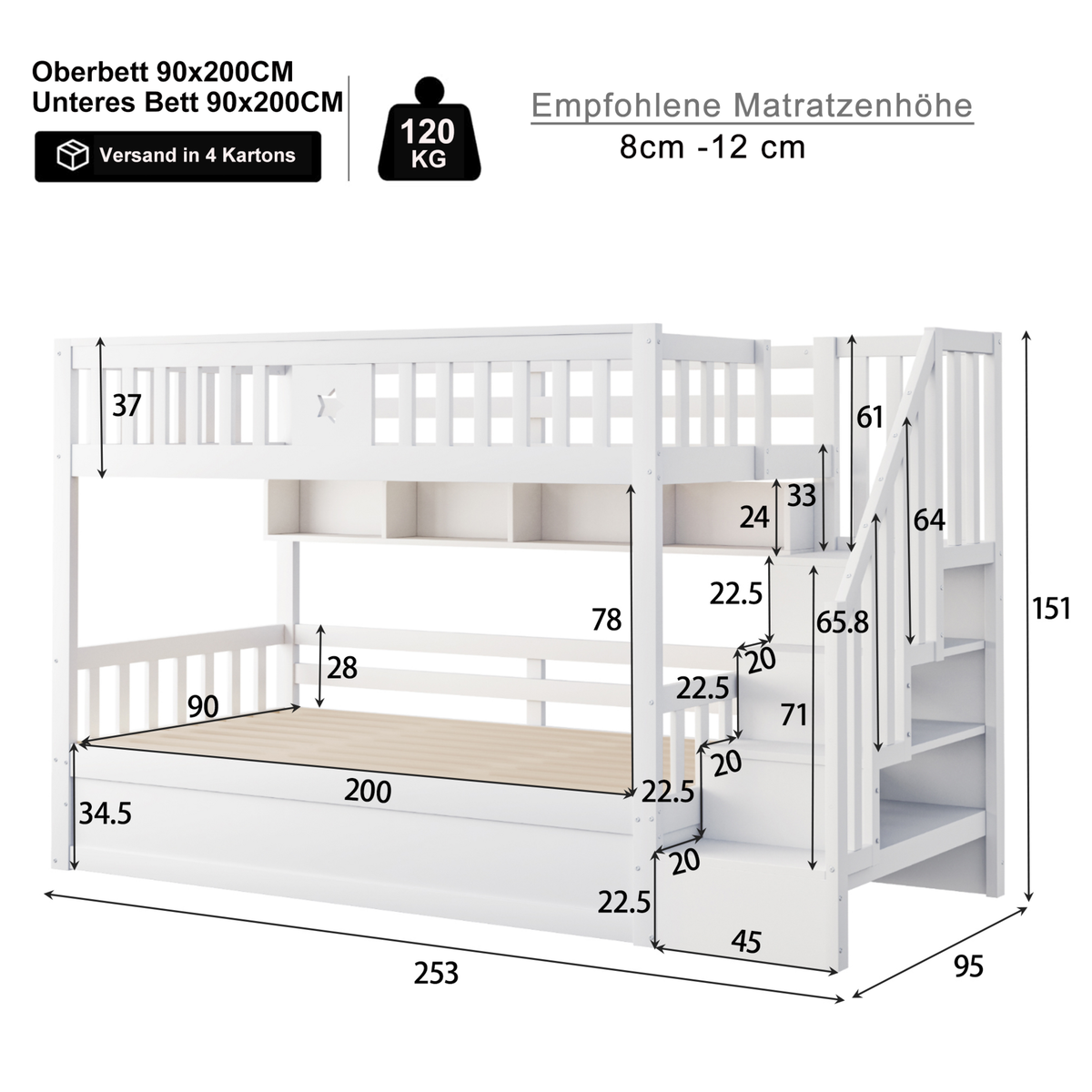 Oberbett 90x200CM
Unteres Bett 90x200CM

Versand in 4 Kartons

120 KG

Empfohlene Matratzenhöhe
8cm -12 cm

37
61
33
24
64
22.5
78
65.8
151
28
20
22.5
71
90
20
200
22.5
34.5
20
22.5
45
253
95