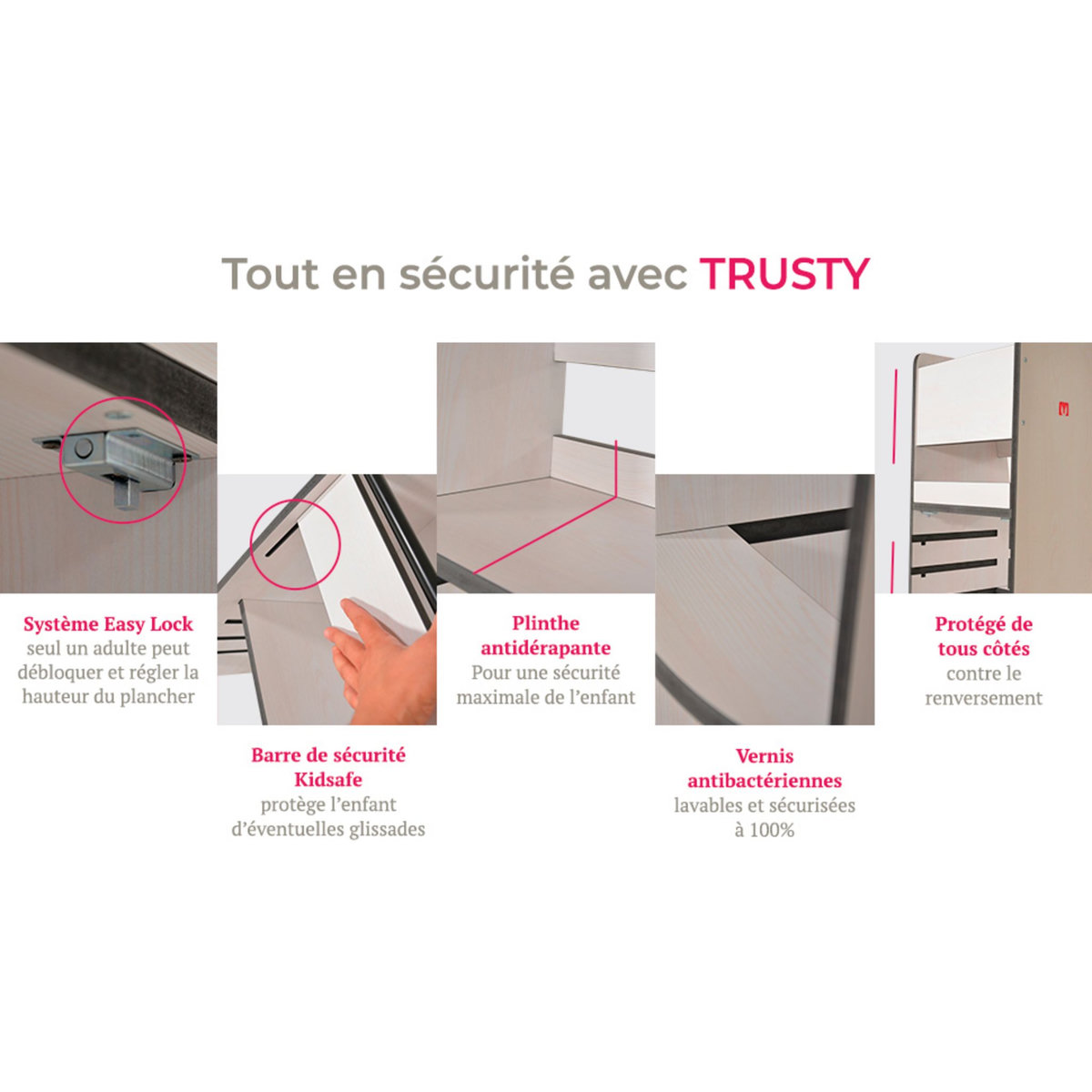 Tout en sécurité avec TRUSTY

Système Easy Lock
seul un adulte peut débloquer et régler la hauteur du plancher

Barre de sécurité Kidsafe
protège l'enfant d'éventuelles glissades

Plinthe antidérapante
Pour une sécurité maximale de l'enfant

Vernis antibactériennes
lavables et sécurisées à 100%

Protégé de tous côtés
contre le renversement