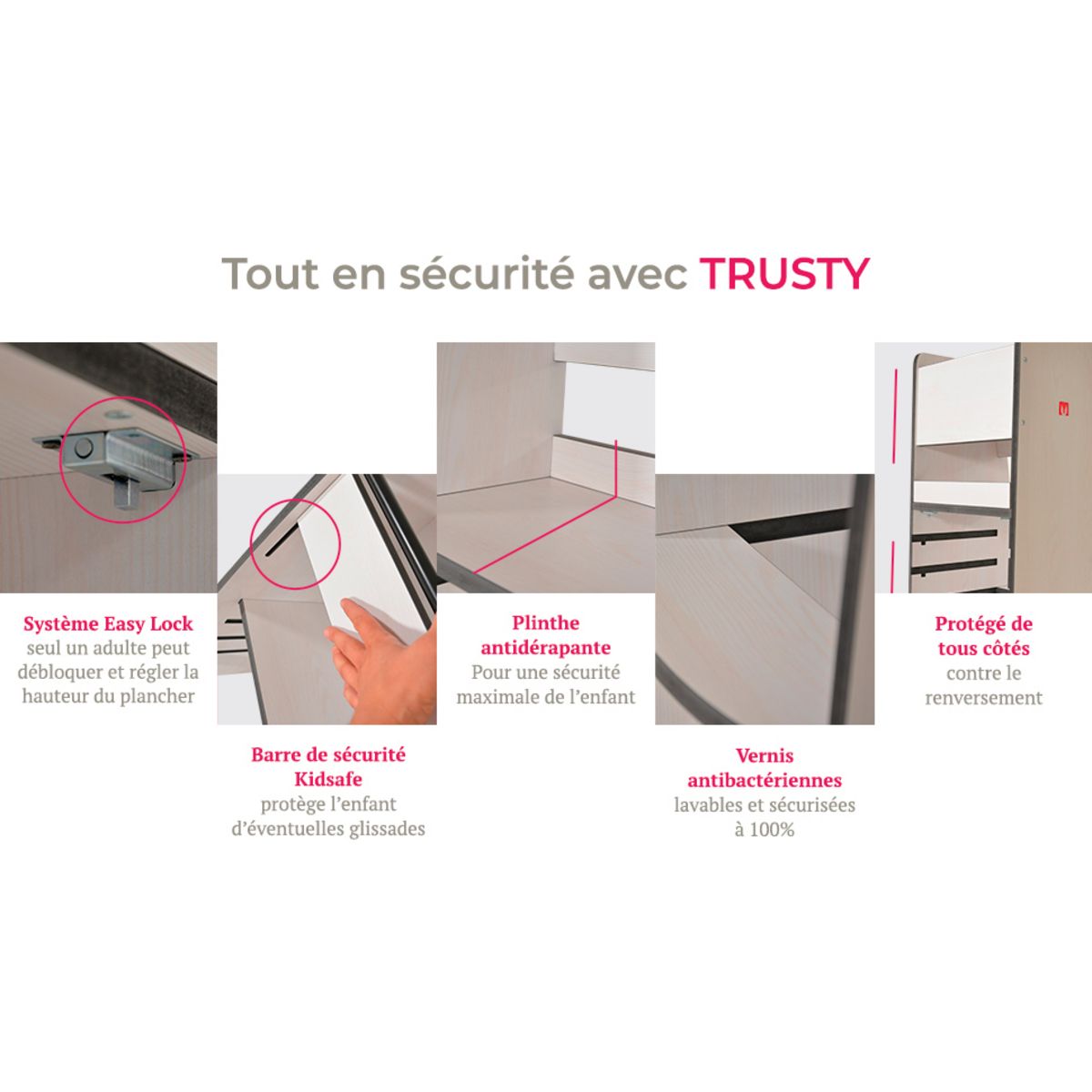 Tout en sécurité avec TRUSTY

Système Easy Lock
seul un adulte peut débloquer et régler la hauteur du plancher

Barre de sécurité Kidsafe
protège l'enfant d'éventuelles glissades

Plinthe antidérapante
Pour une sécurité maximale de l'enfant

Vernis antibactériennes
lavables et sécurisées à 100%

Protégé de tous côtés
contre le renversement