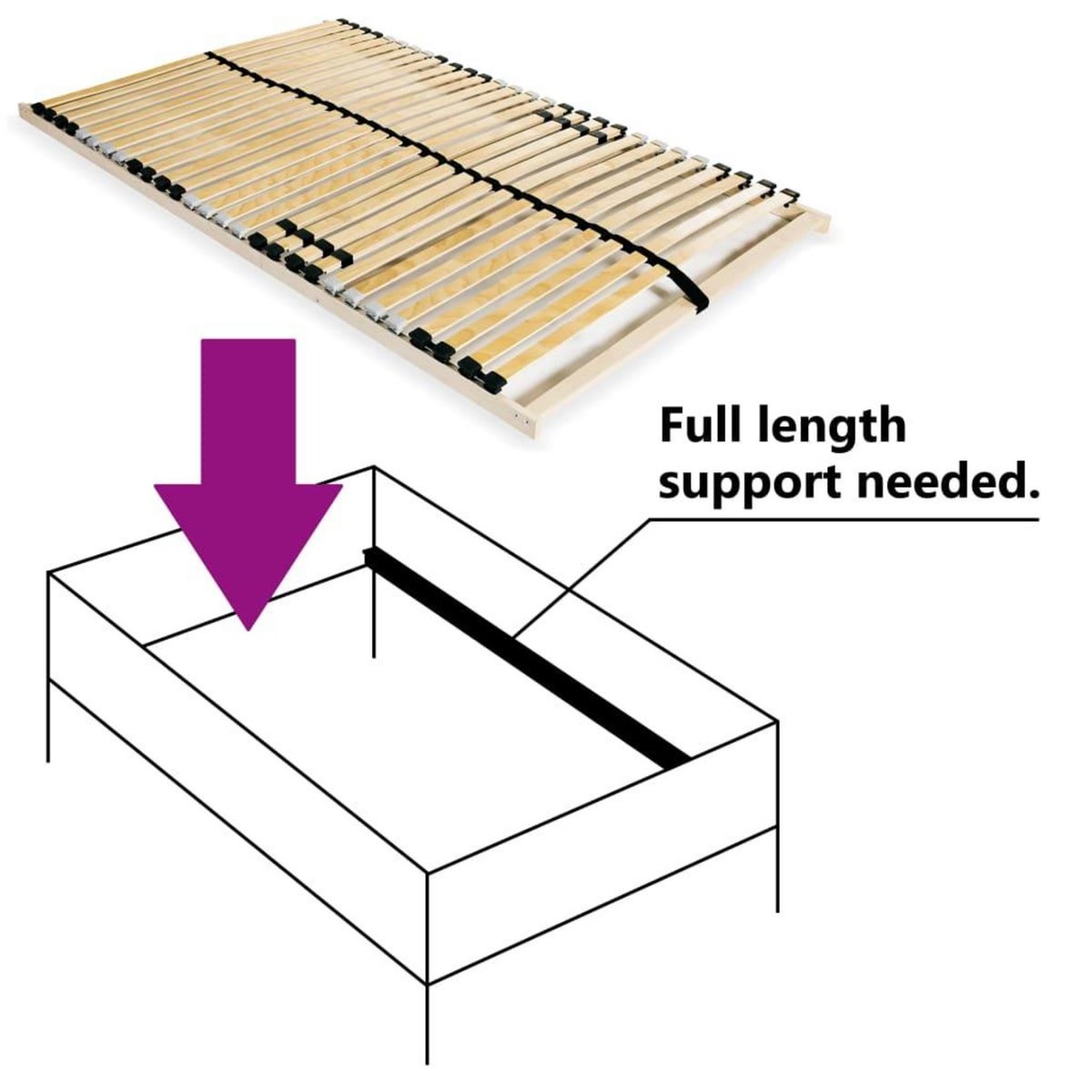 Full length support needed.