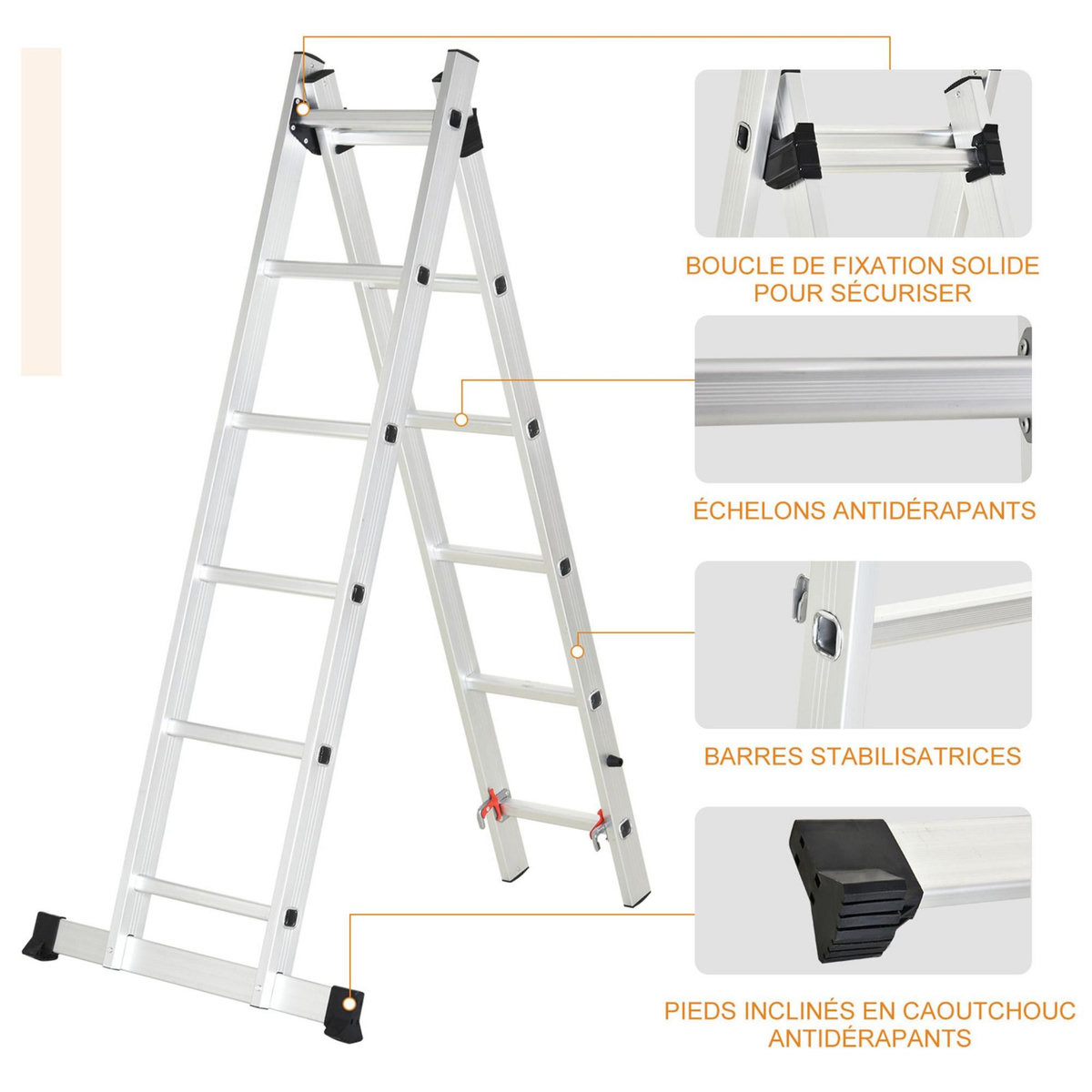 BOUCLE DE FIXATION SOLIDE POUR SÉCURISER

ÉCHELONS ANTIDÉRAPANTS

BARRES STABILISATRICES

PIEDS INCLINÉS EN CAOUTCHOUC ANTIDÉRAPANTS