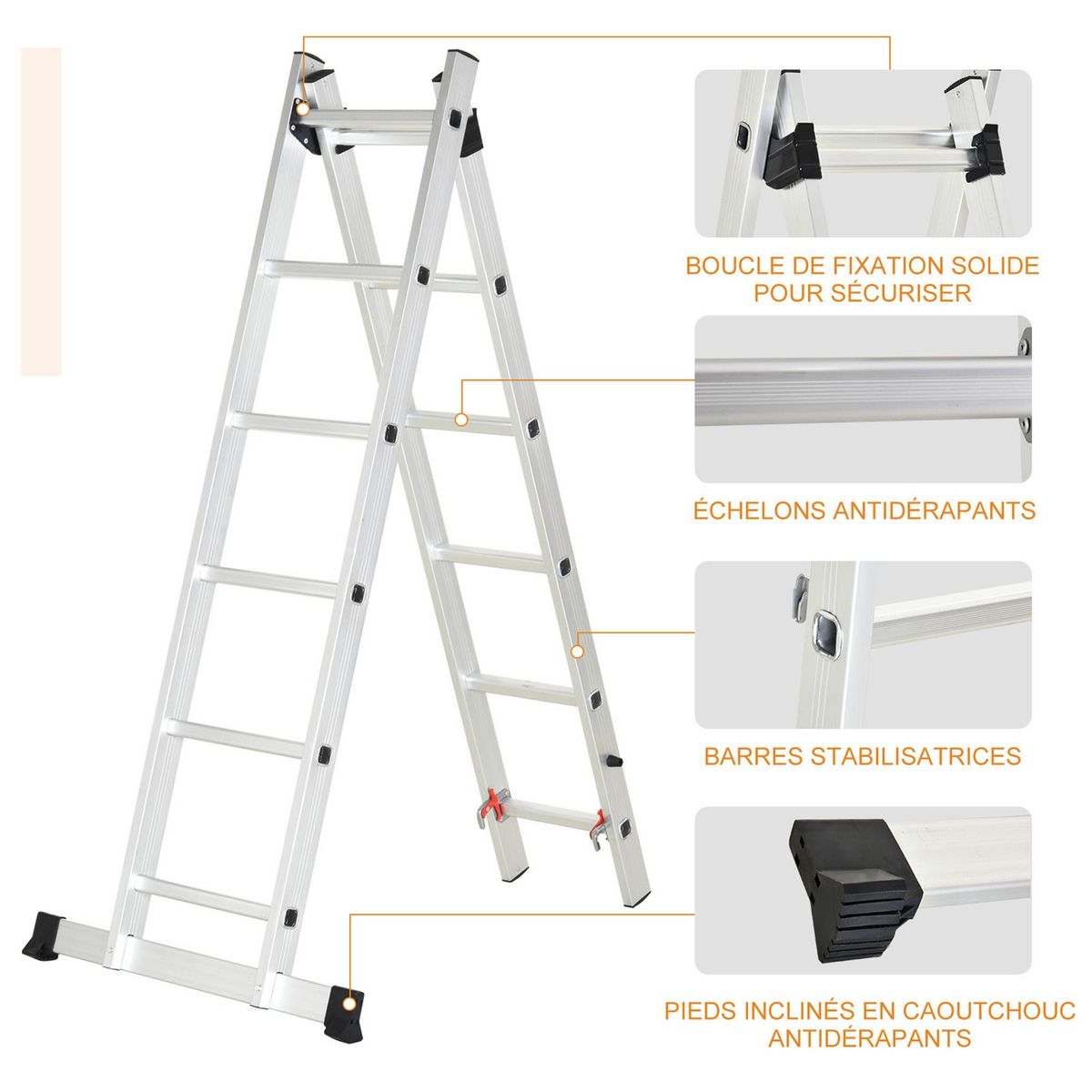 BOUCLE DE FIXATION SOLIDE POUR SÉCURISER

ÉCHELONS ANTIDÉRAPANTS

BARRES STABILISATRICES

PIEDS INCLINÉS EN CAOUTCHOUC ANTIDÉRAPANTS