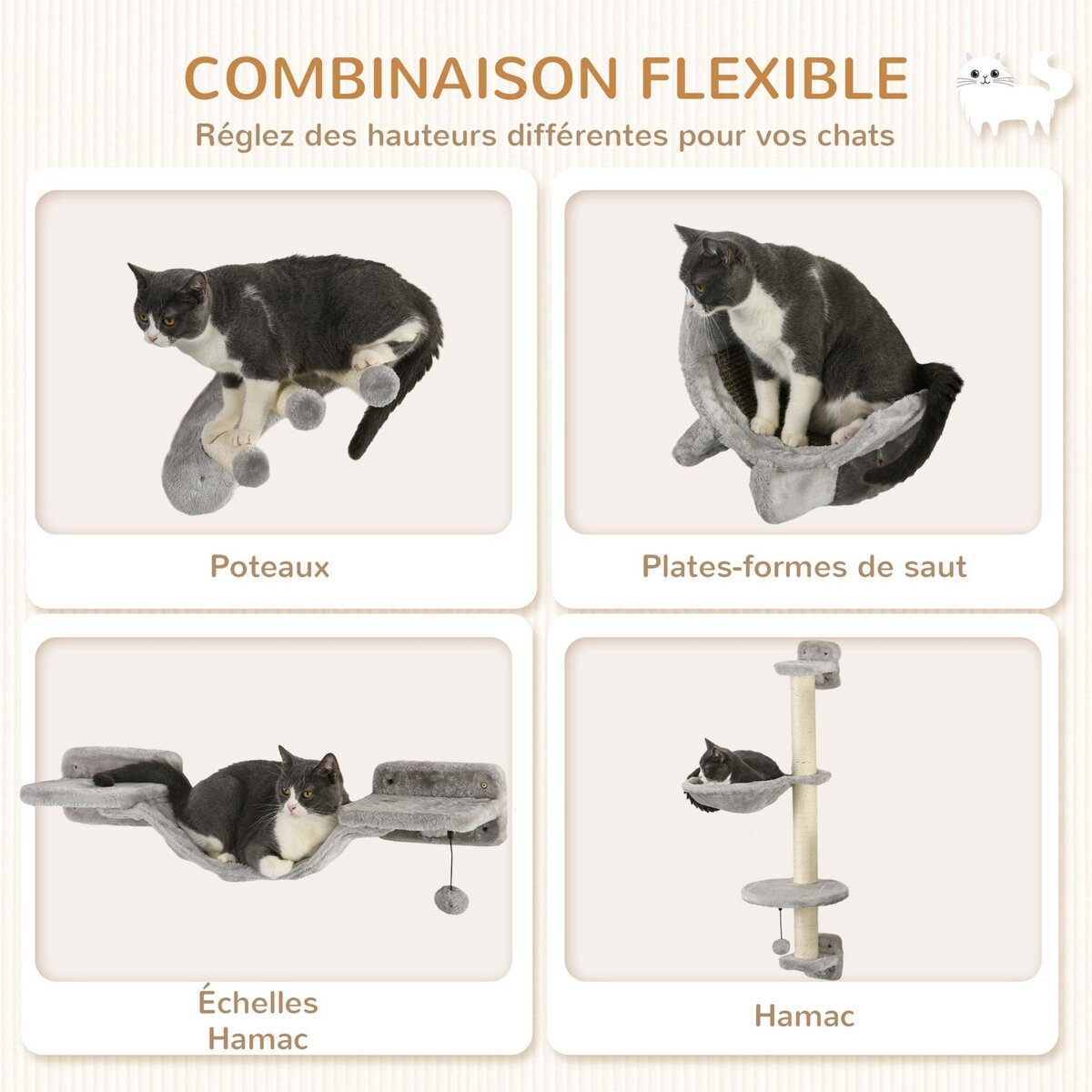 COMBINAISON FLEXIBLE
Réglez des hauteurs différentes pour vos chats

Poteaux

Plates-formes de saut

Échelles
Hamac

Hamac