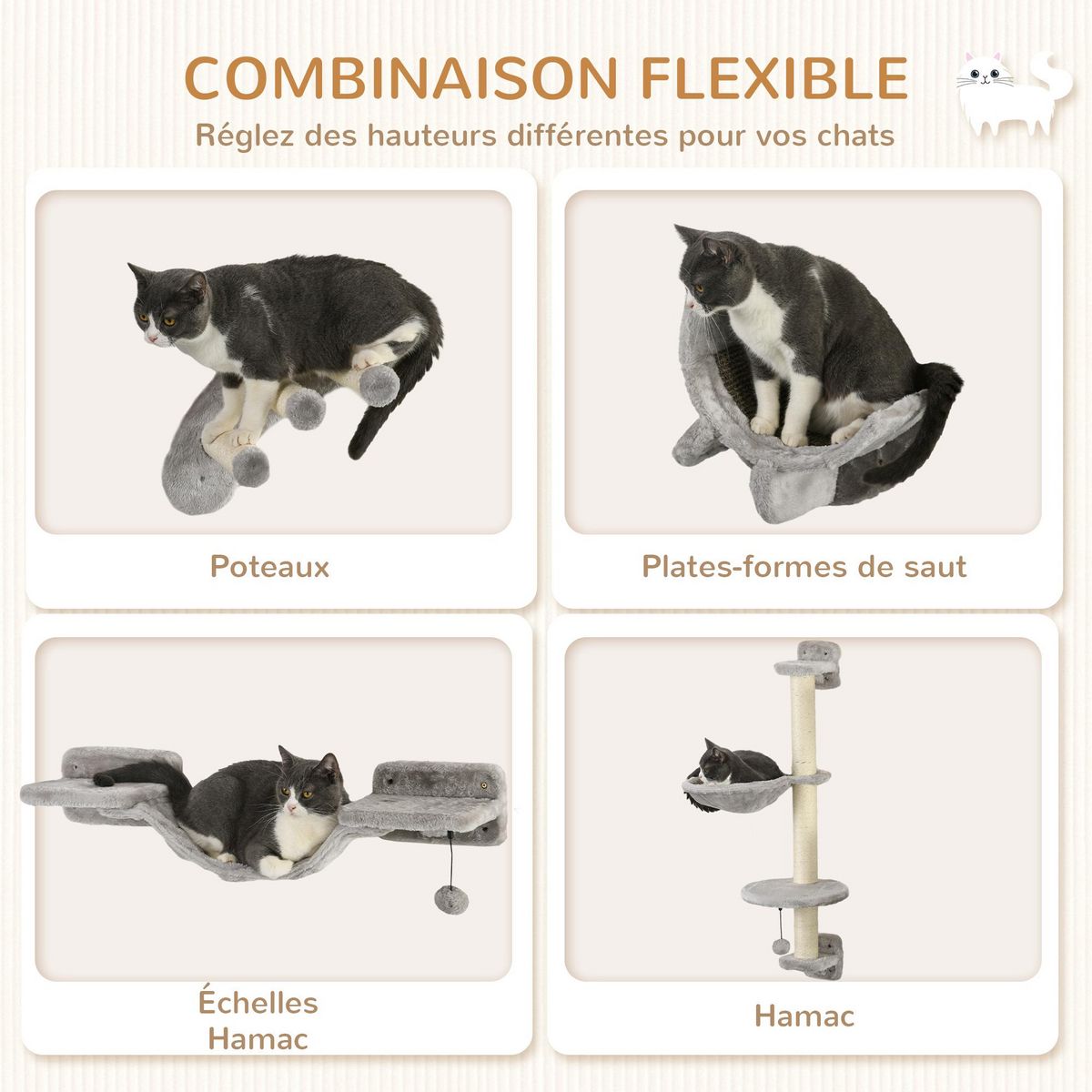 COMBINAISON FLEXIBLE

Réglez des hauteurs différentes pour vos chats

Poteaux

Plates-formes de saut

Échelles
Hamac

Hamac