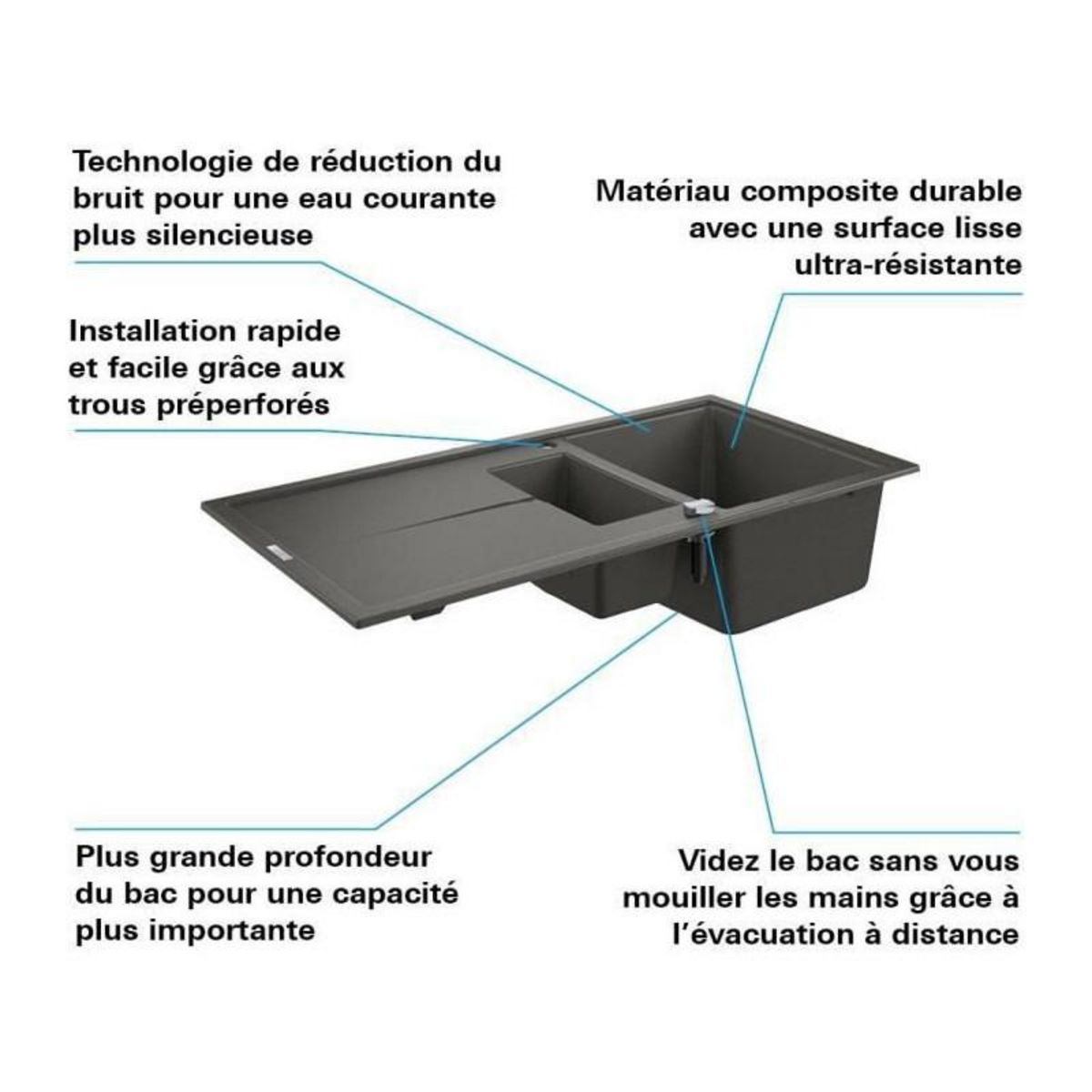 Technologie de réduction du bruit pour une eau courante plus silencieuse

Matériau composite durable avec une surface lisse ultra-résistante

Installation rapide et facile grâce aux trous préperforés

Plus grande profondeur du bac pour une capacité plus importante

Videz le bac sans vous mouiller les mains grâce à l'évacuation à distance