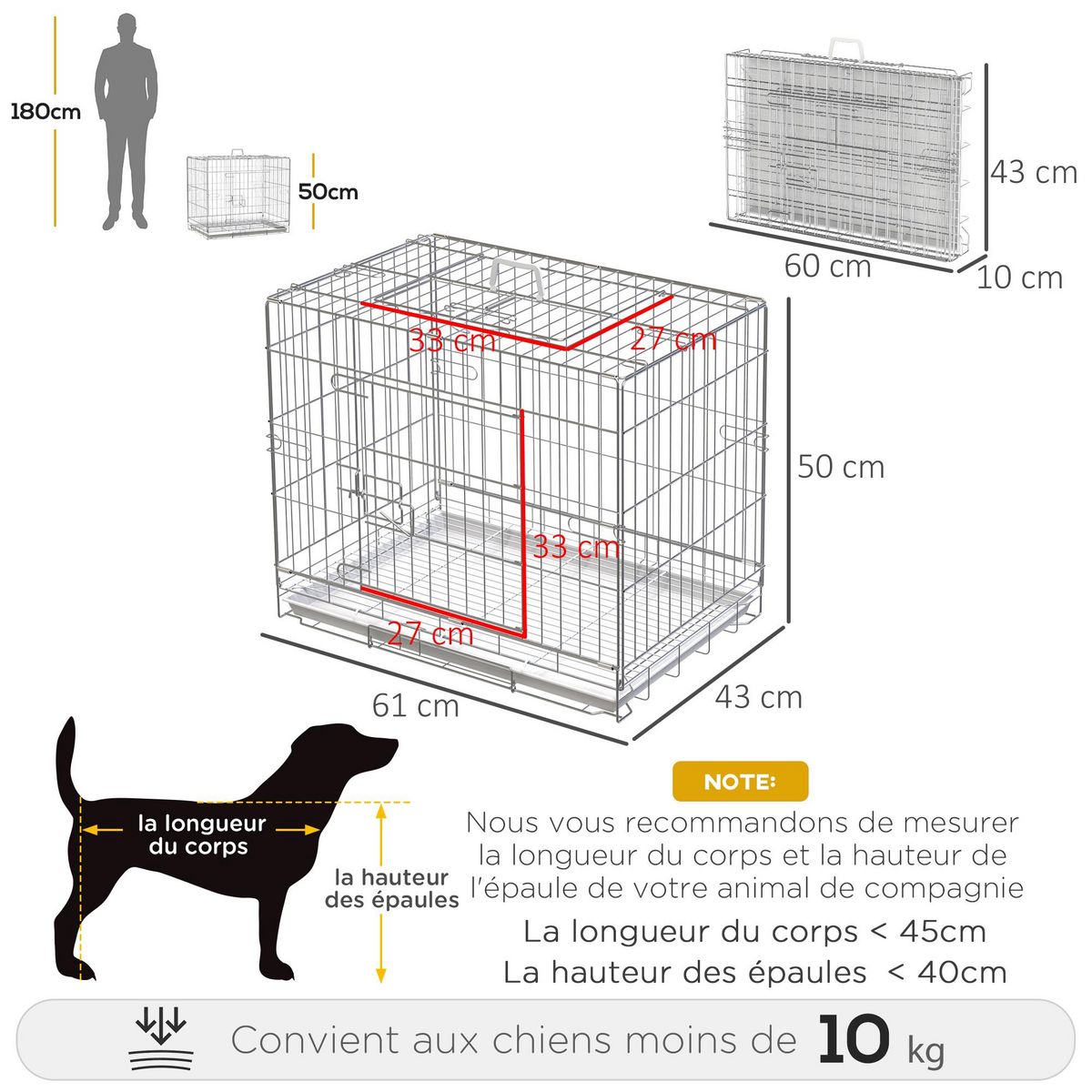 180cm

50cm

43 cm

60 cm

10 cm

33 cm

27 cm

50 cm

33 cm

27 cm

61 cm

43 cm

la longueur du corps

la hauteur des épaules

NOTE:

Nous vous recommandons de mesurer la longueur du corps et la hauteur de l'épaule de votre animal de compagnie

La longueur du corps < 45cm

La hauteur des épaules < 40cm

Convient aux chiens moins de 10 kg