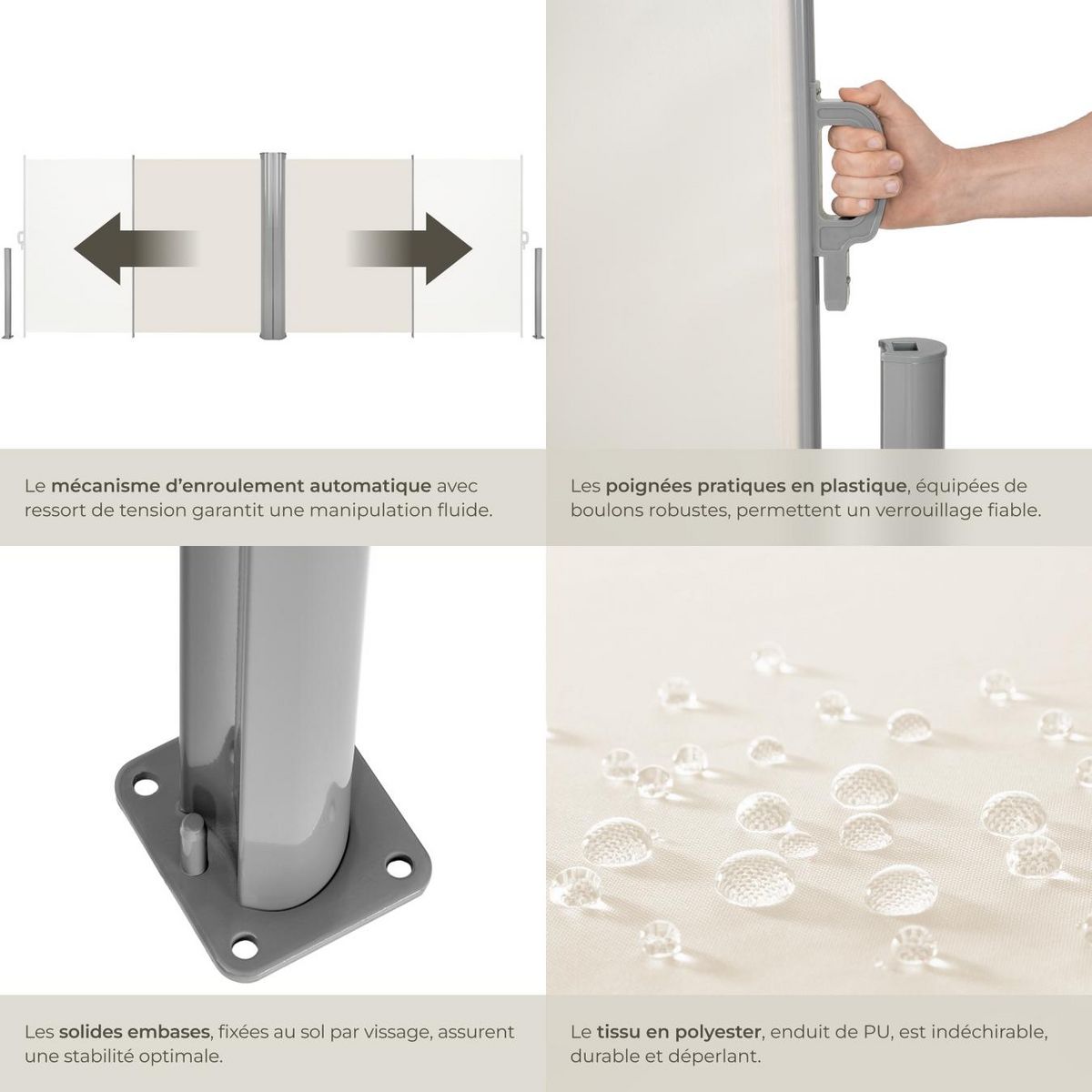 Le mécanisme d'enroulement automatique avec ressort de tension garantit une manipulation fluide.

Les poignées pratiques en plastique, équipées de boulons robustes, permettent un verrouillage fiable.

Les solides embases, fixées au sol par vissage, assurent une stabilité optimale.

Le tissu en polyester, enduit de PU, est indéchirable, durable et déperlant.