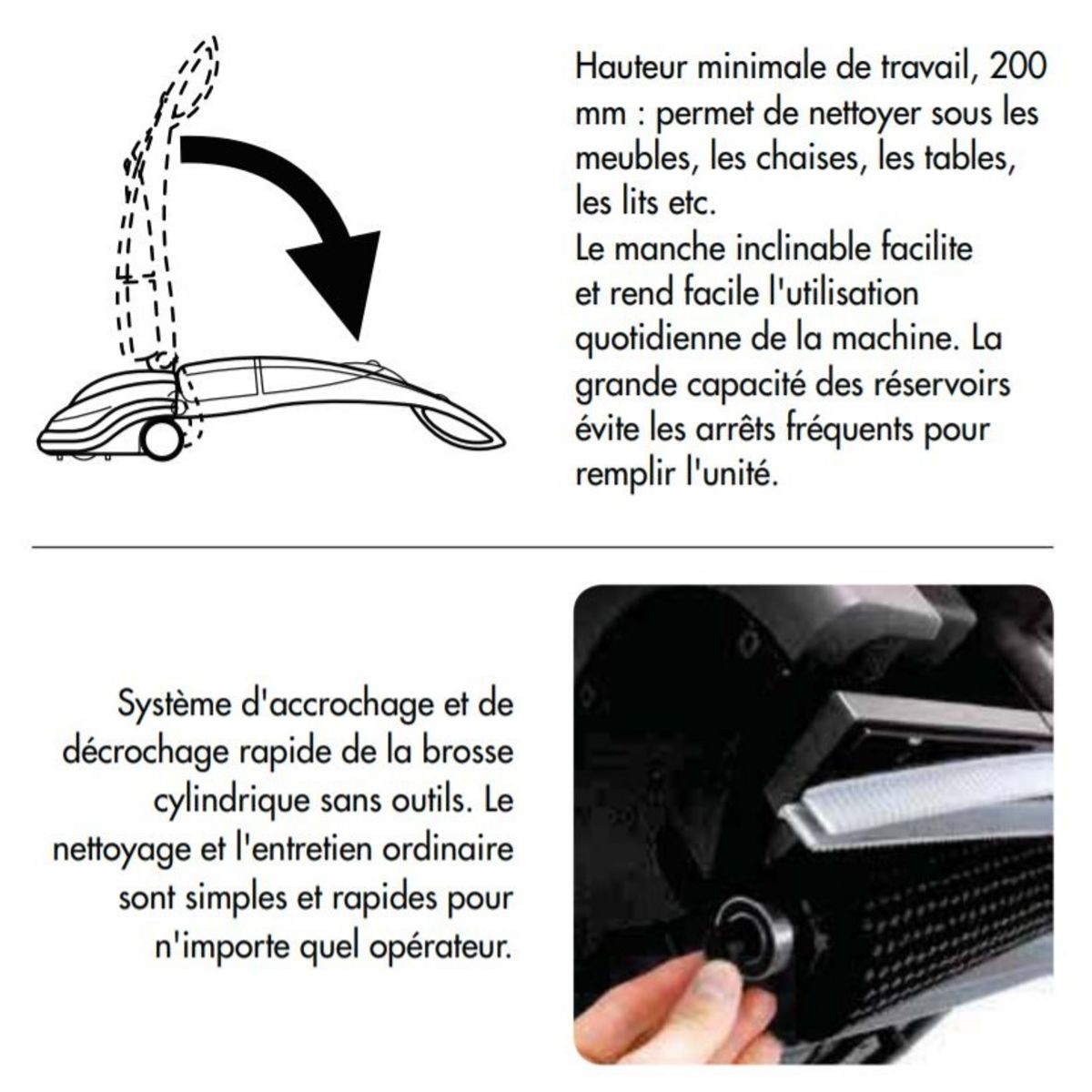 Hauteur minimale de travail, 200 mm : permet de nettoyer sous les meubles, les chaises, les tables, les lits etc.
Le manche inclinable facilite et rend facile l'utilisation quotidienne de la machine. La grande capacité des réservoirs évite les arrêts fréquents pour remplir l'unité.

Système d'accrochage et de décrochage rapide de la brosse cylindrique sans outils. Le nettoyage et l'entretien ordinaire sont simples et rapides pour n'importe quel opérateur.