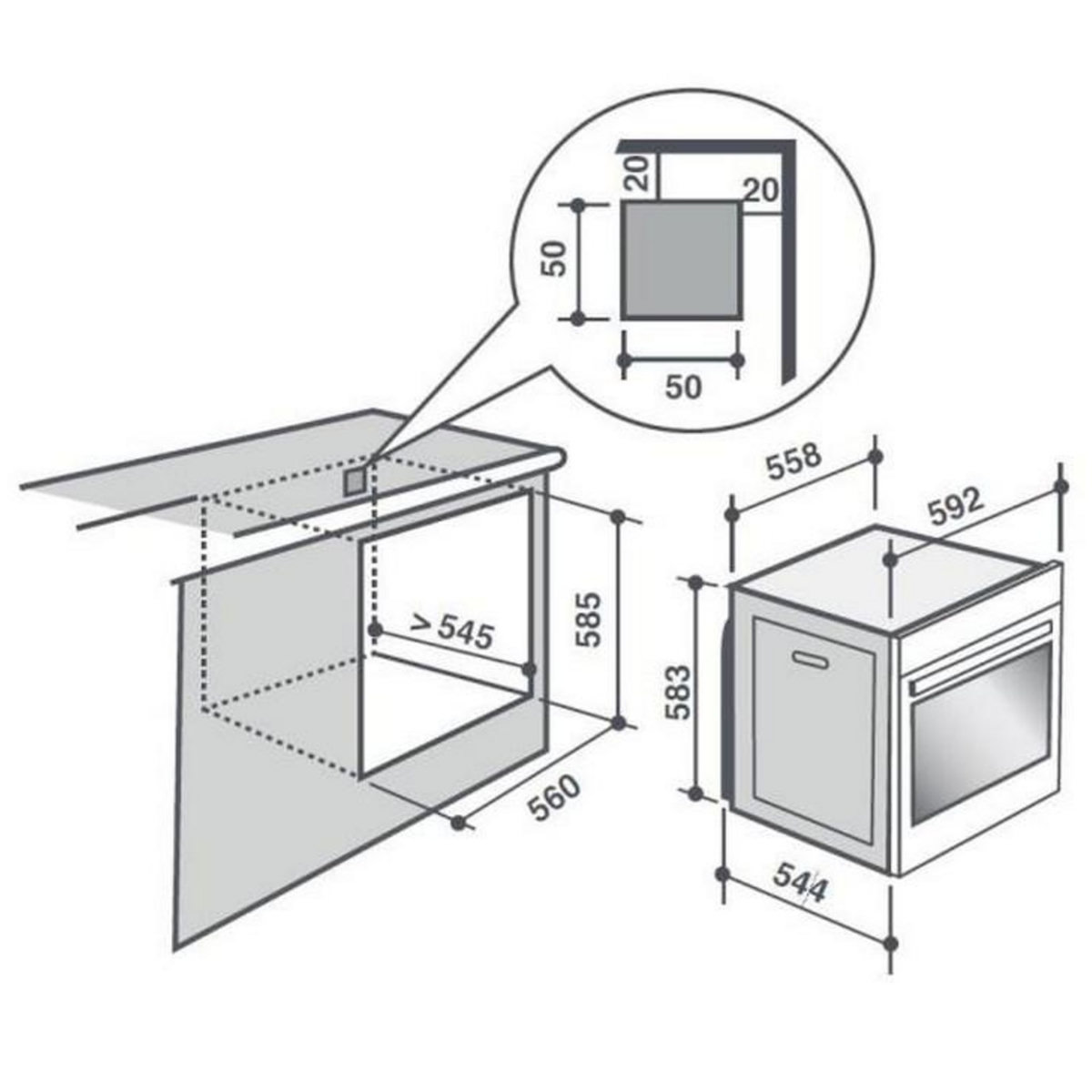 20
20
50
50
558
592
> 545
585
583
560
544