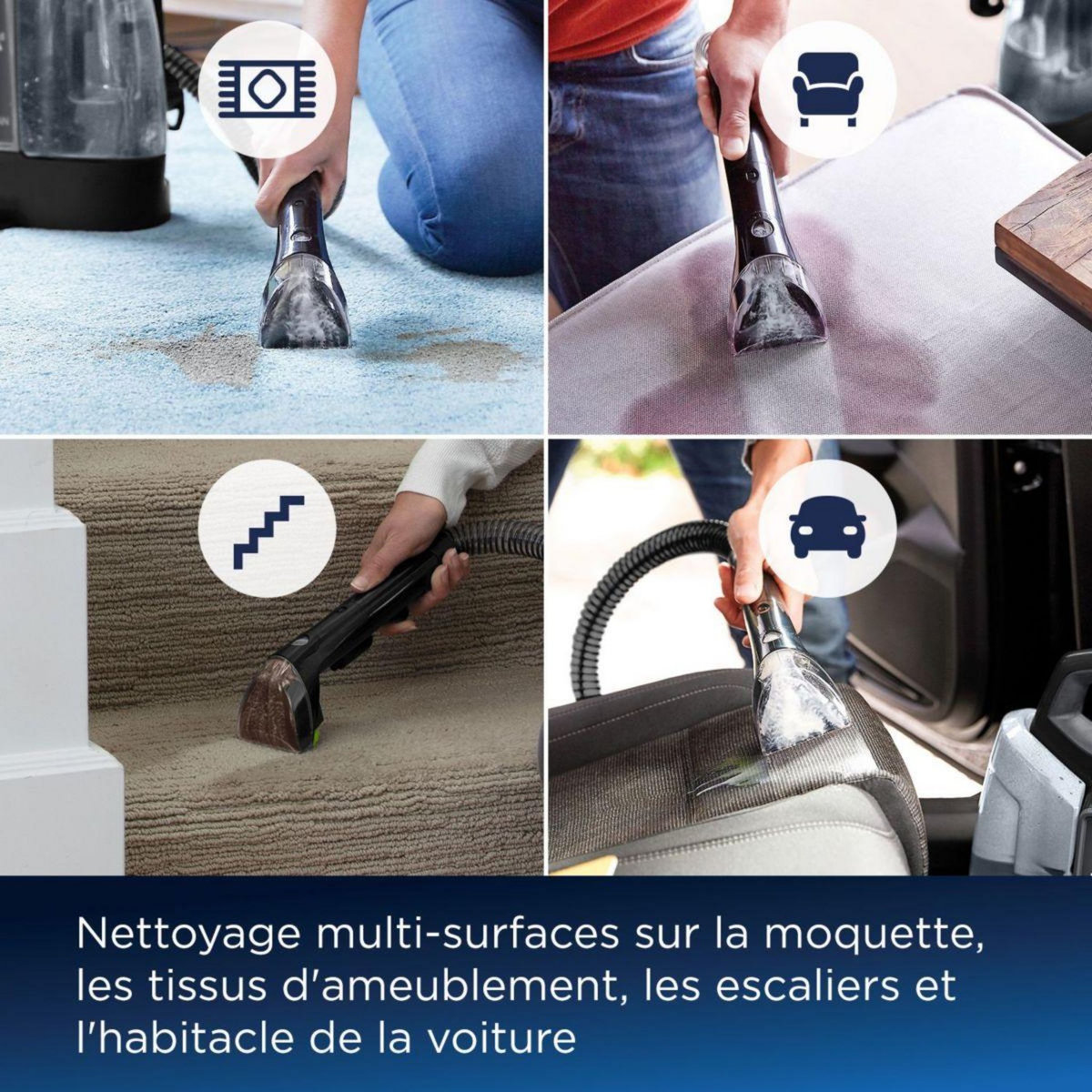 Nettoyage multi-surfaces sur la moquette, les tissus d'ameublement, les escaliers et l'habitacle de la voiture