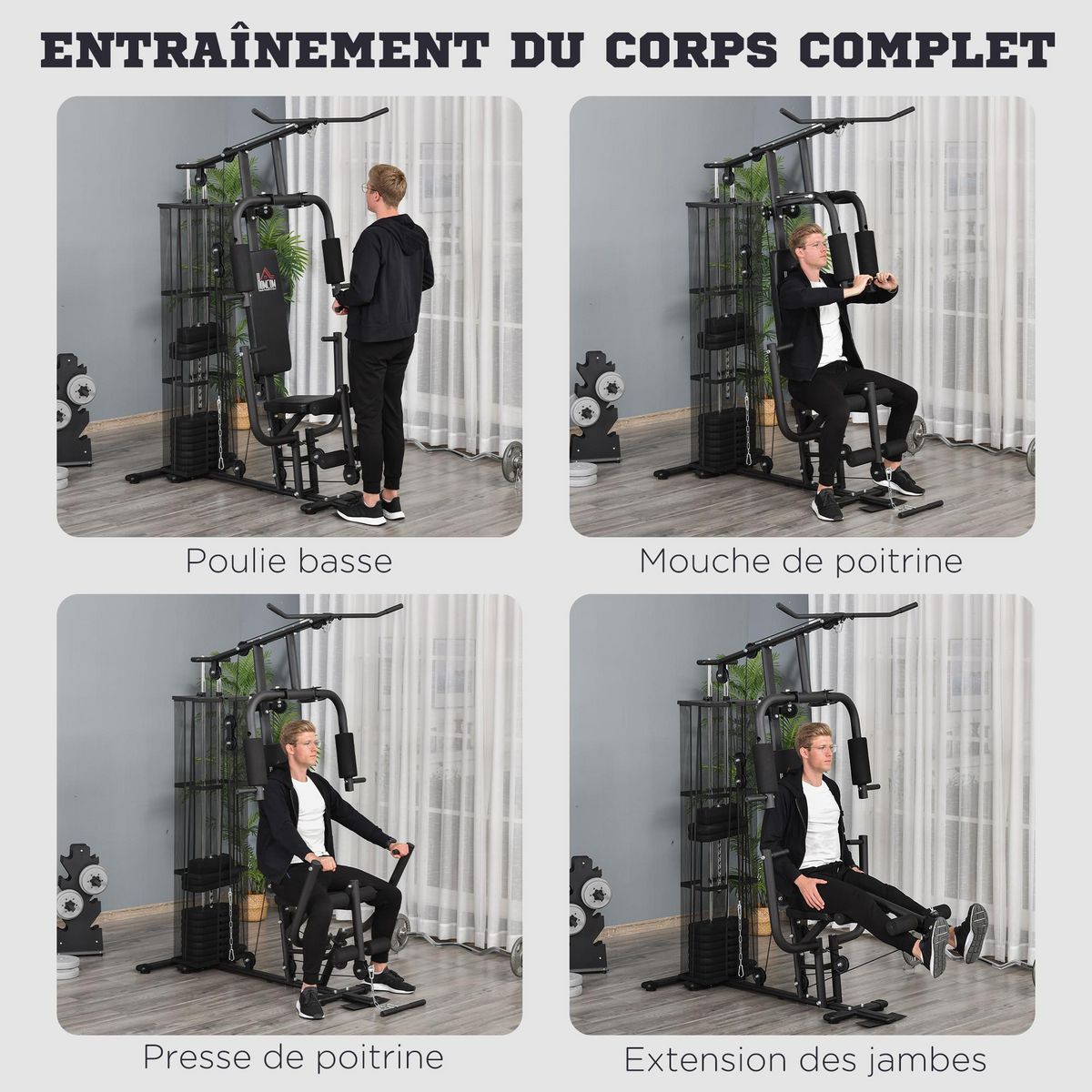 ENTRAÎNEMENT DU CORPS COMPLET

HOMCOM

Poulie basse

Mouche de poitrine

Presse de poitrine

Extension des jambes