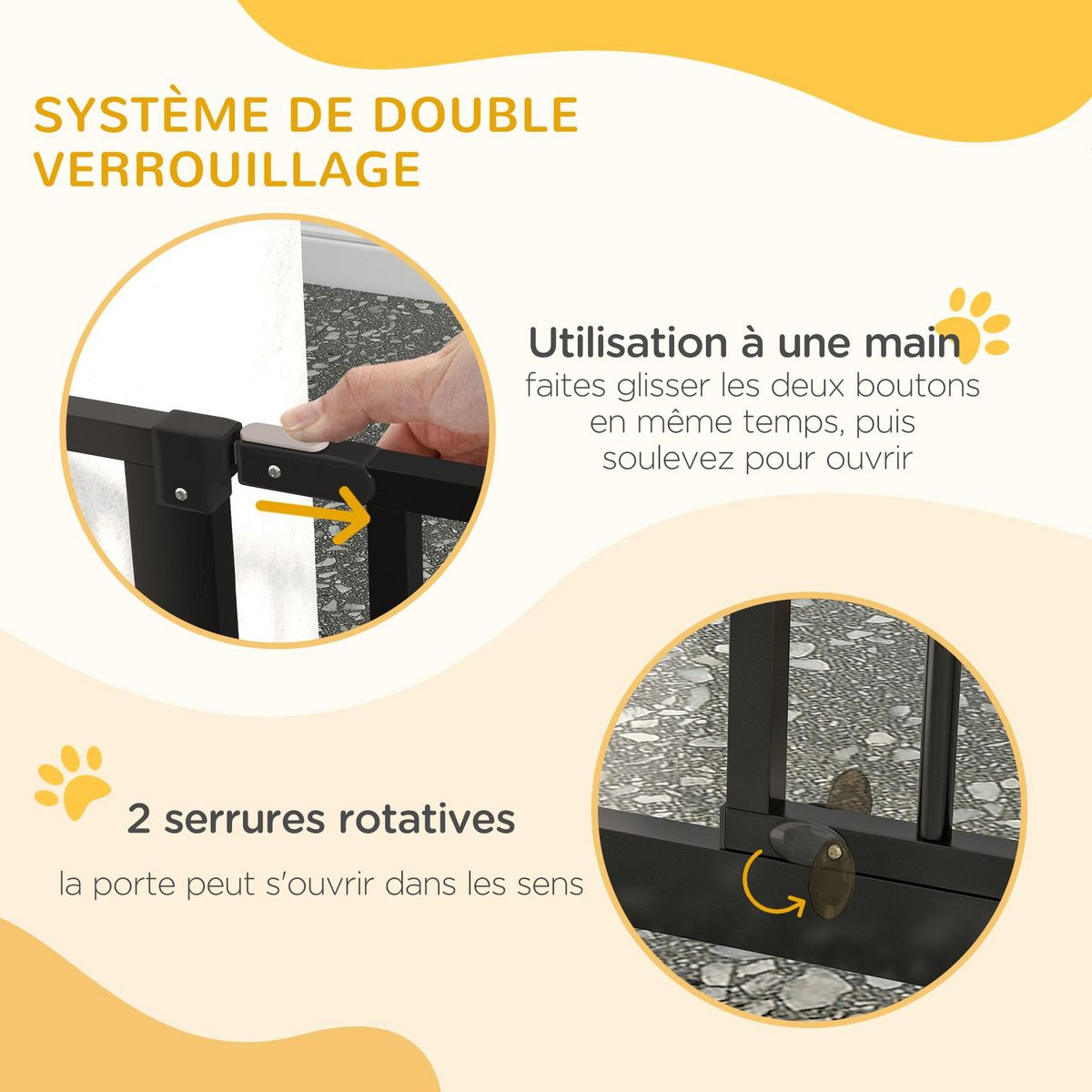 SYSTÈME DE DOUBLE VERROUILLAGE

Utilisation à une main

faites glisser les deux boutons en même temps, puis soulevez pour ouvrir

2 serrures rotatives

la porte peut s'ouvrir dans les sens