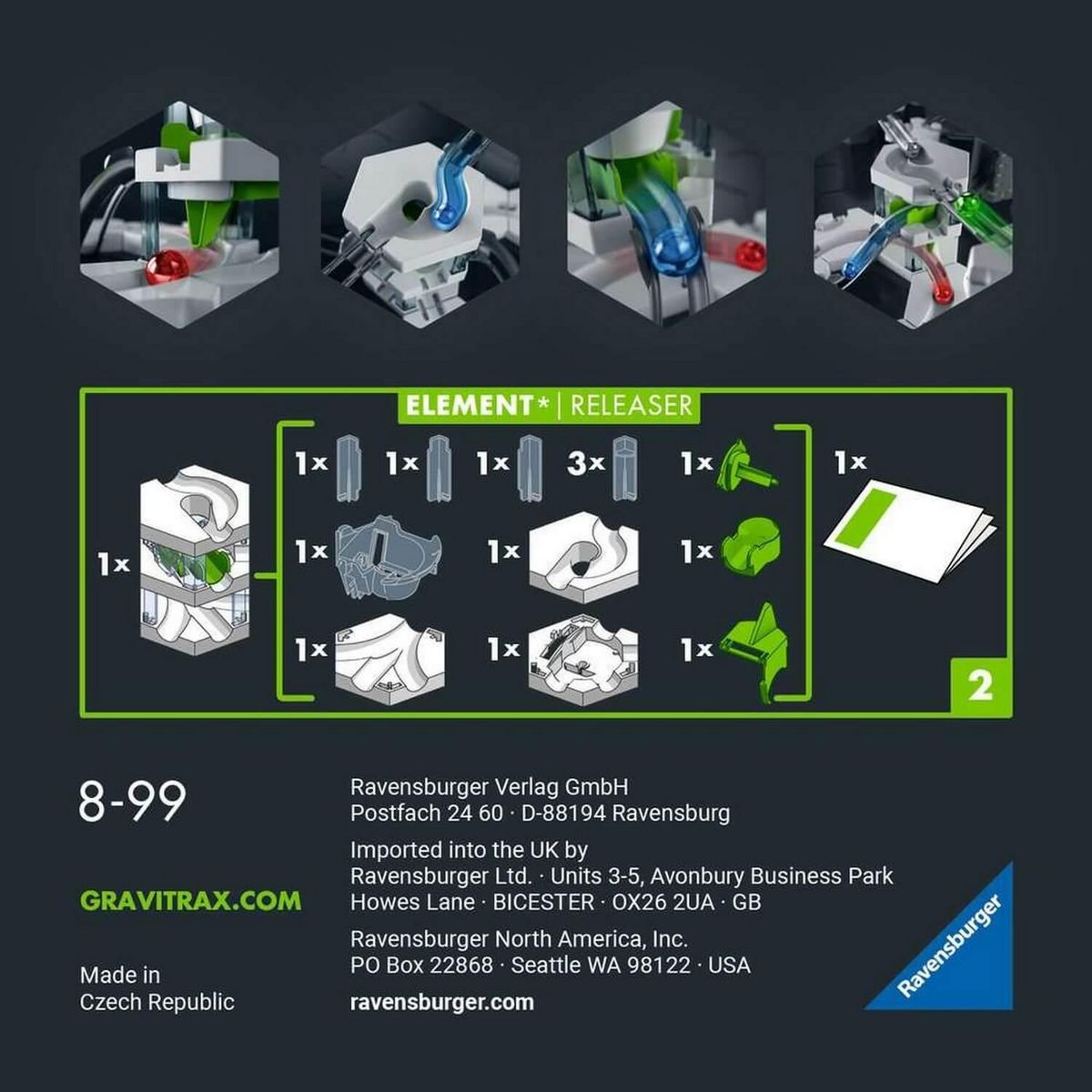 ELEMENT* | RELEASER

1x

1x 1x 1x 3x 1x

1x 1x 1x

1x 1x 1x

1x

2

8-99

GRAVITRAX.COM

Made in
Czech Republic

Ravensburger Verlag GmbH
Postfach 24 60 · D-88194 Ravensburg

Imported into the UK by
Ravensburger Ltd. · Units 3-5, Avonbury Business Park
Howes Lane · BICESTER · OX26 2UA · GB

Ravensburger North America, Inc.
PO Box 22868 · Seattle WA 98122 · USA

ravensburger.com

Ravensburger