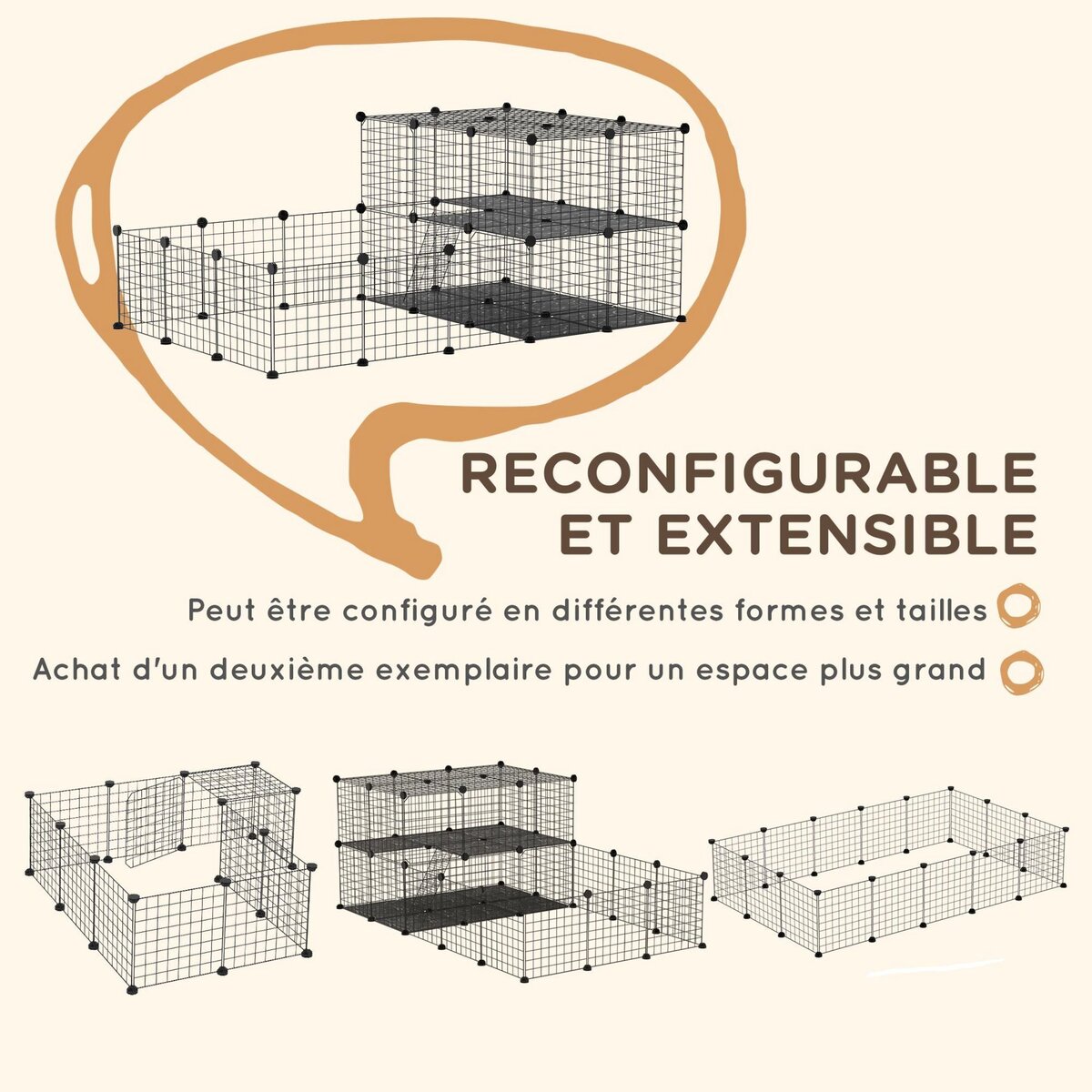 RECONFIGURABLE ET EXTENSIBLE

Peut être configuré en différentes formes et tailles

Achat d'un deuxième exemplaire pour un espace plus grand