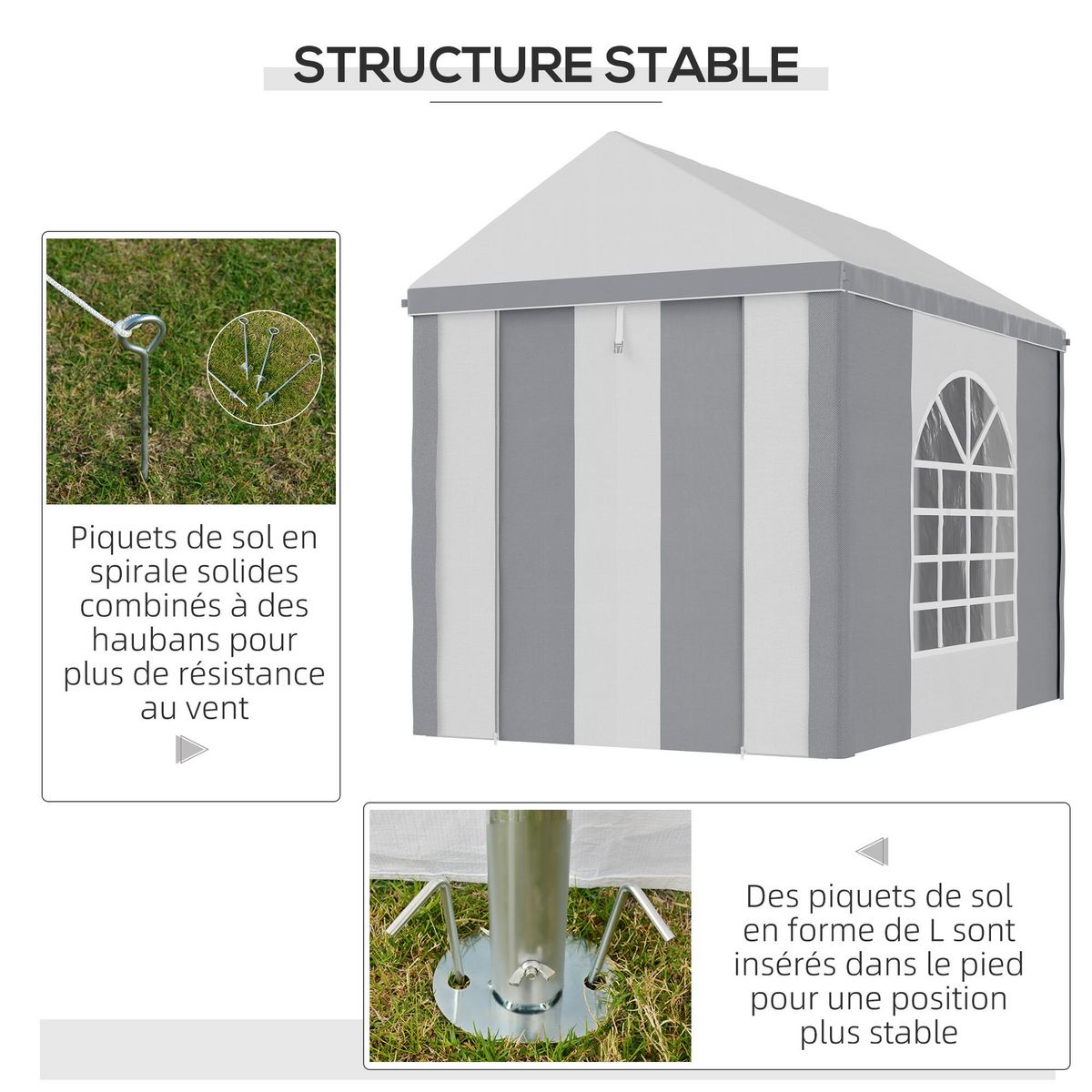 STRUCTURE STABLE

Piquets de sol en spirale solides combinés à des haubans pour plus de résistance au vent

Des piquets de sol en forme de L sont insérés dans le pied pour une position plus stable