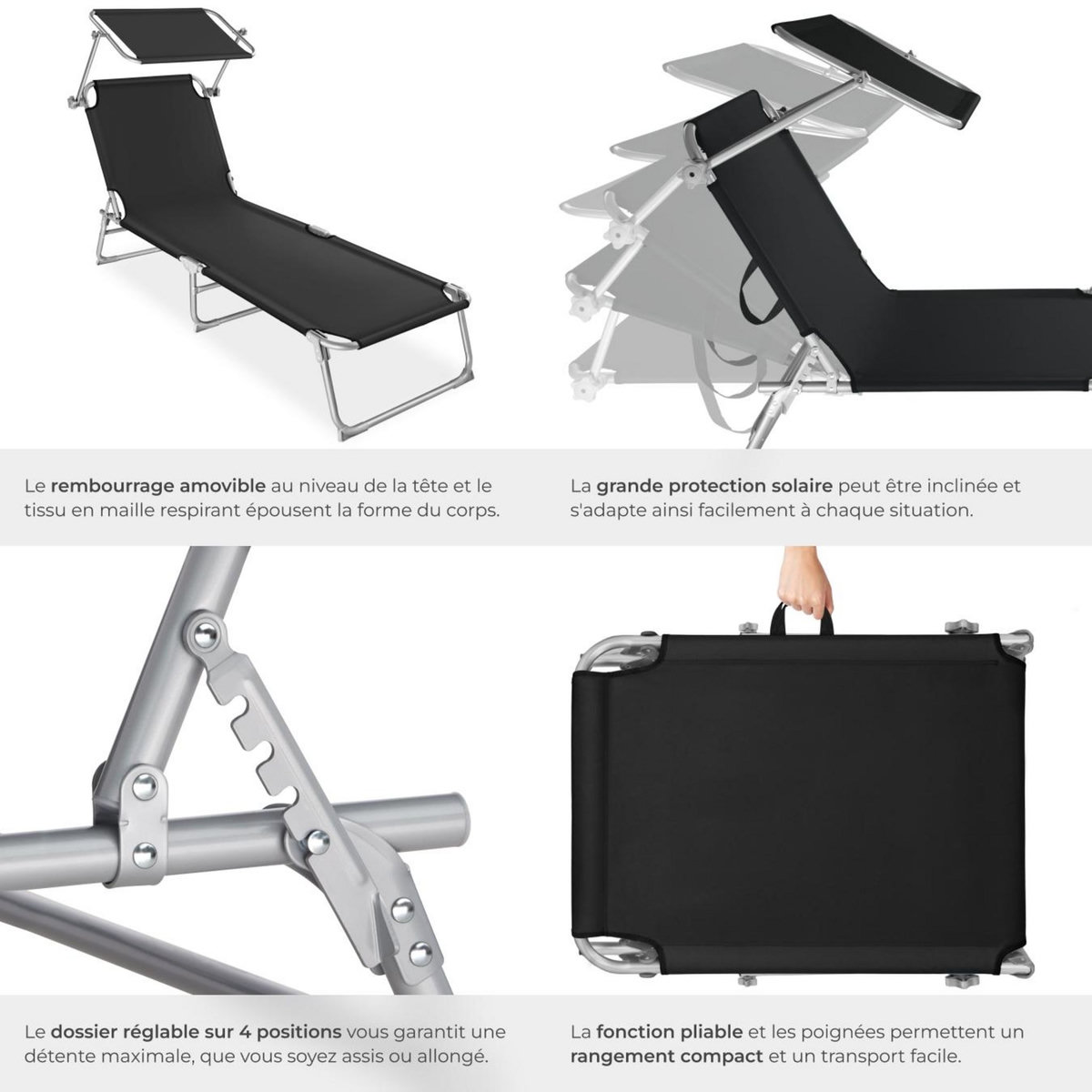 Le rembourrage amovible au niveau de la tête et le tissu en maille respirant épousent la forme du corps.

La grande protection solaire peut être inclinée et s'adapte ainsi facilement à chaque situation.

Le dossier réglable sur 4 positions vous garantit une détente maximale, que vous soyez assis ou allongé.

La fonction pliable et les poignées permettent un rangement compact et un transport facile.