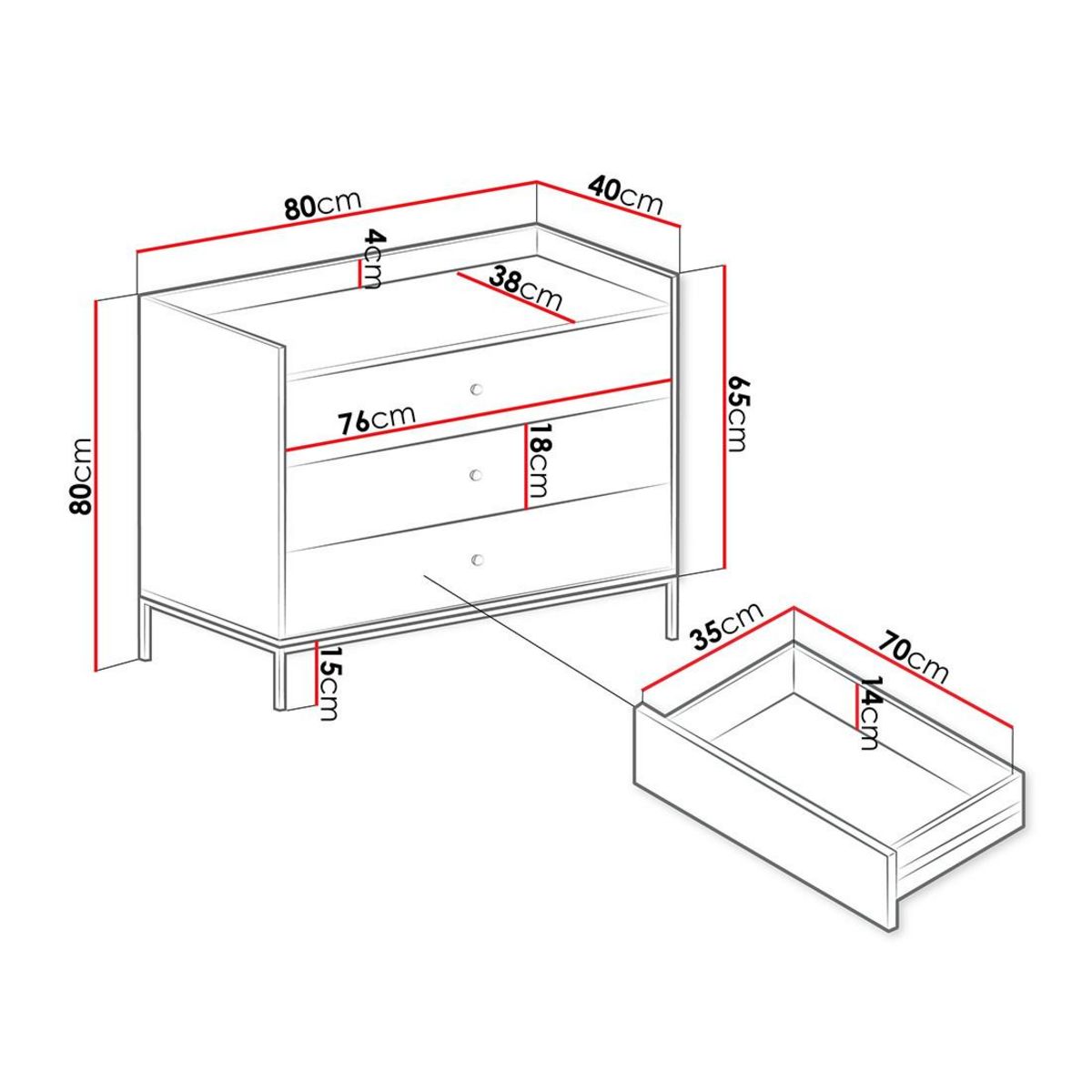 80cm
40cm
4cm
38cm
65cm
76cm
18cm
80cm
15cm
35cm
70cm
14cm