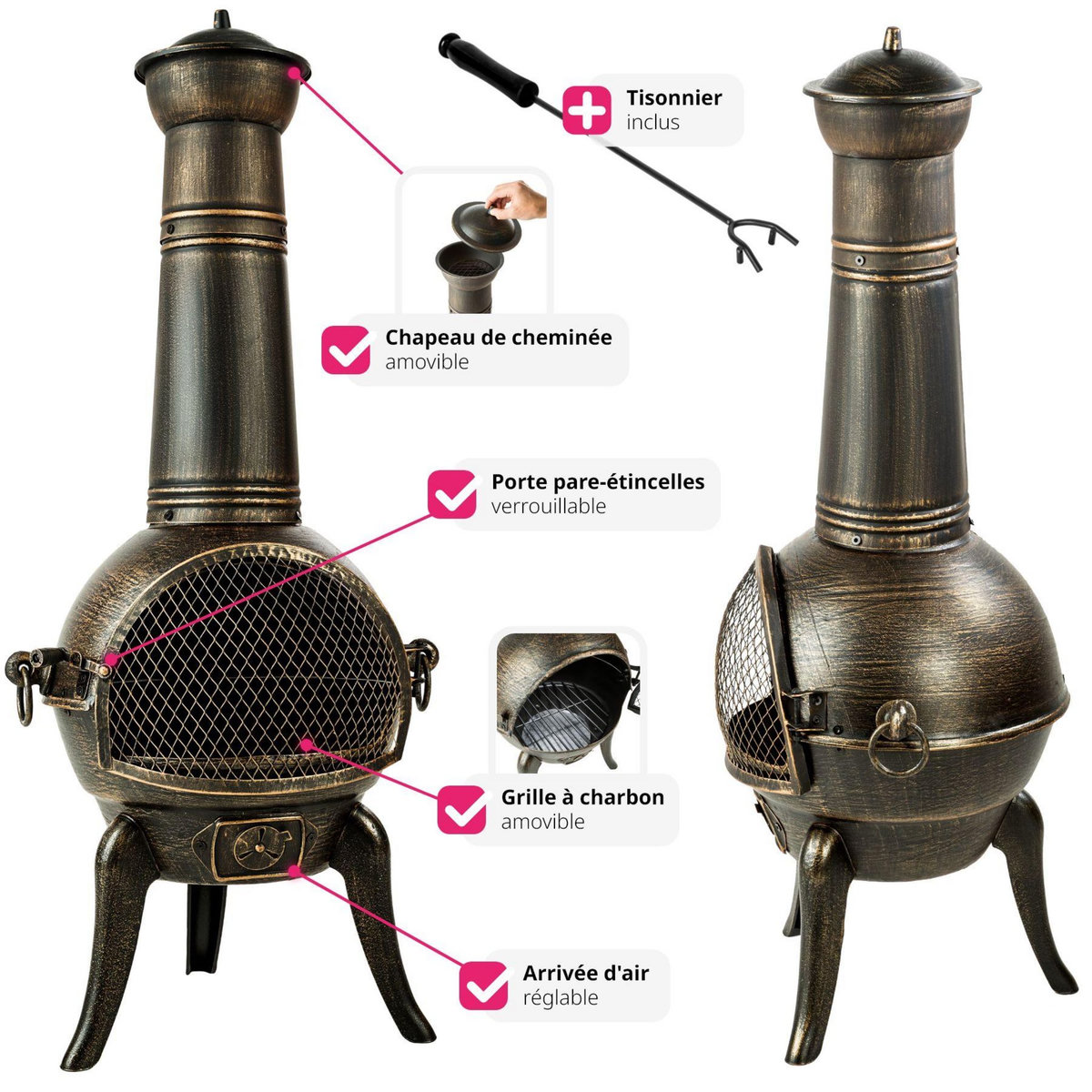 Tisonnier
inclus

Chapeau de cheminée
amovible

Porte pare-étincelles
verrouillable

Grille à charbon
amovible

Arrivée d'air
réglable