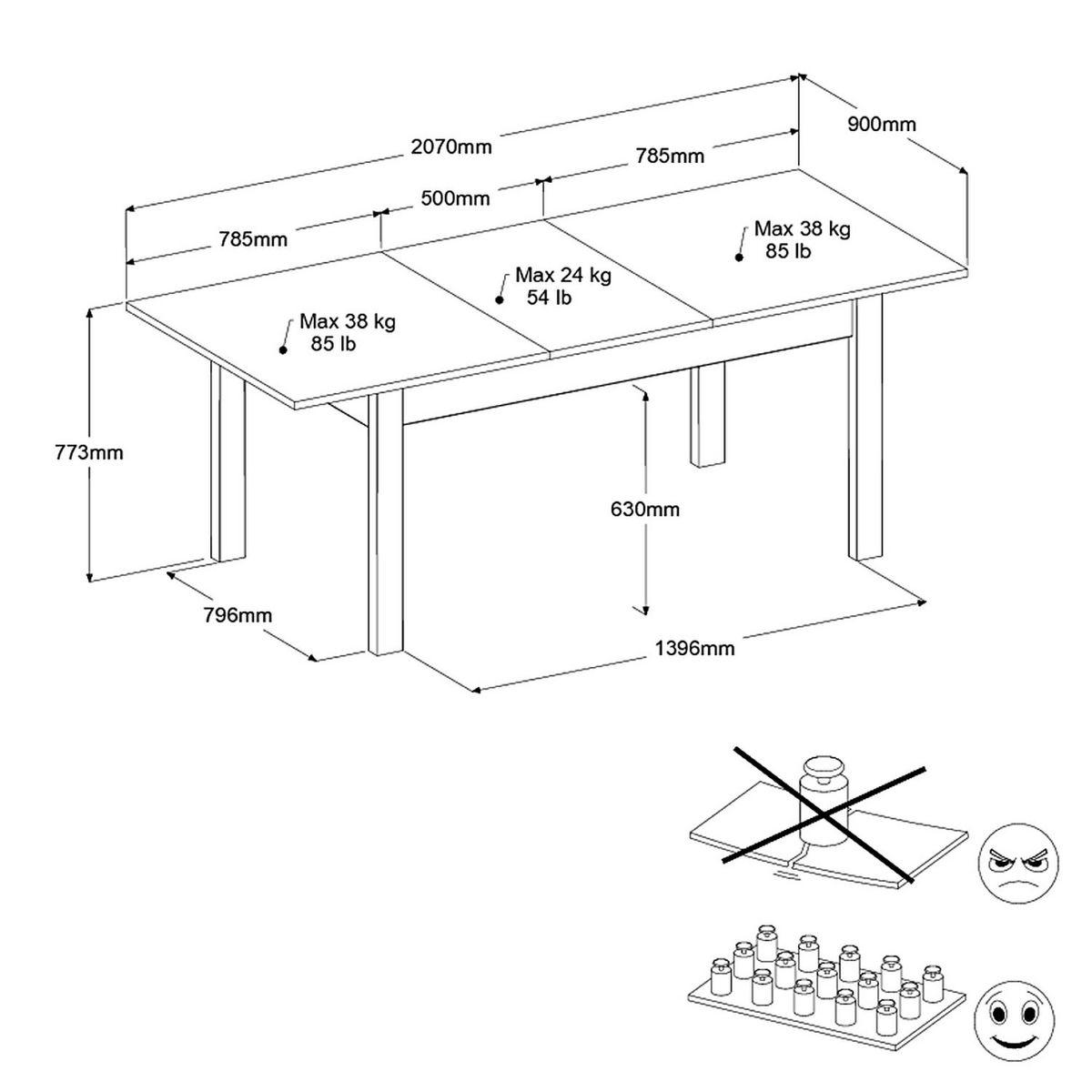 2070mm

900mm

785mm

500mm

785mm

Max 38 kg
85 lb

Max 24 kg
54 lb

Max 38 kg
85 lb

773mm

630mm

796mm

1396mm