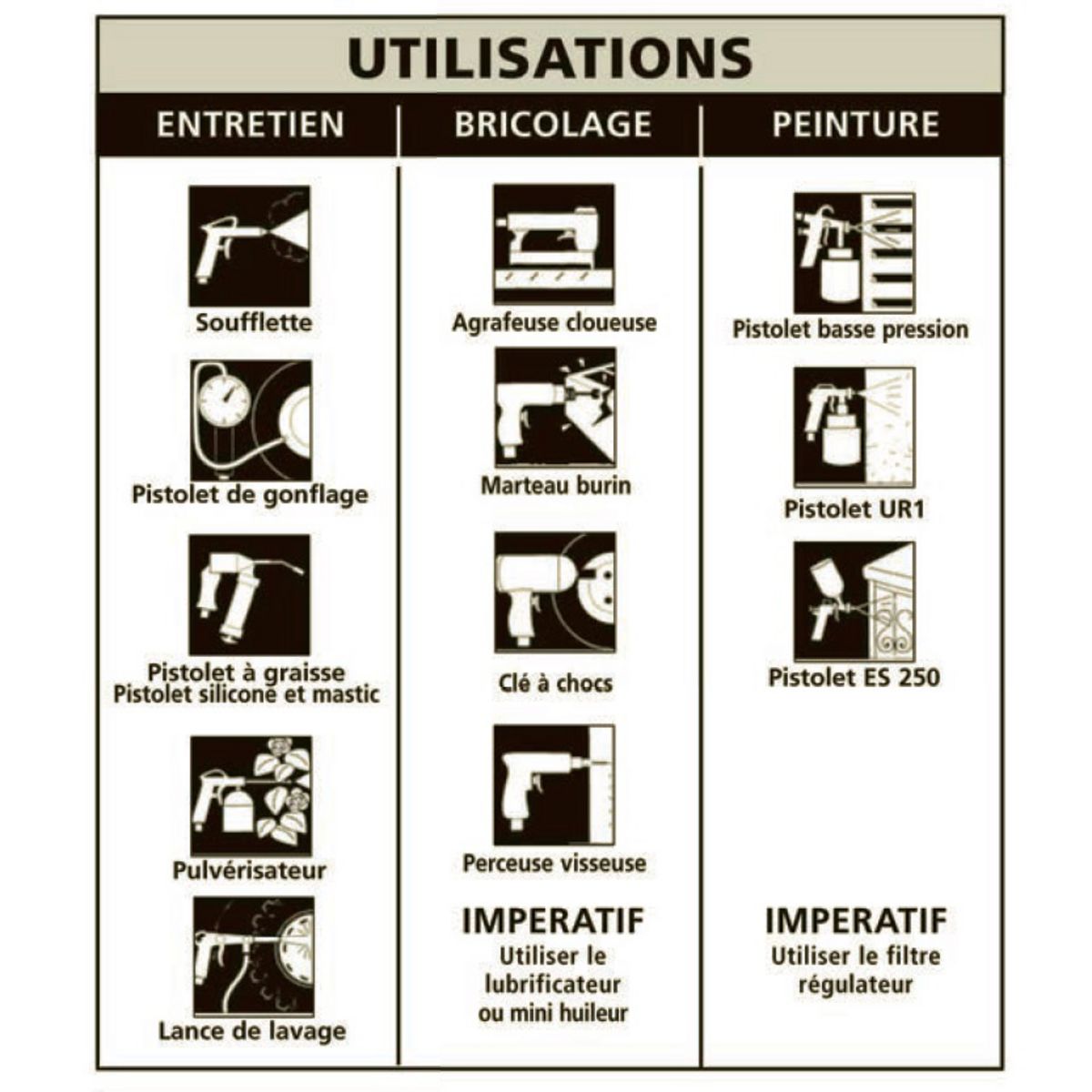 UTILISATIONS

ENTRETIEN

Soufflette

Pistolet de gonflage

Pistolet à graisse
Pistolet silicone et mastic

Pulvérisateur

Lance de lavage

BRICOLAGE

Agrafeuse cloueuse

Marteau burin

Clé à chocs

Perceuse visseuse

IMPERATIF
Utiliser le lubrificateur ou mini huileur

PEINTURE

Pistolet basse pression

Pistolet UR1

Pistolet ES 250

IMPERATIF
Utiliser le filtre régulateur