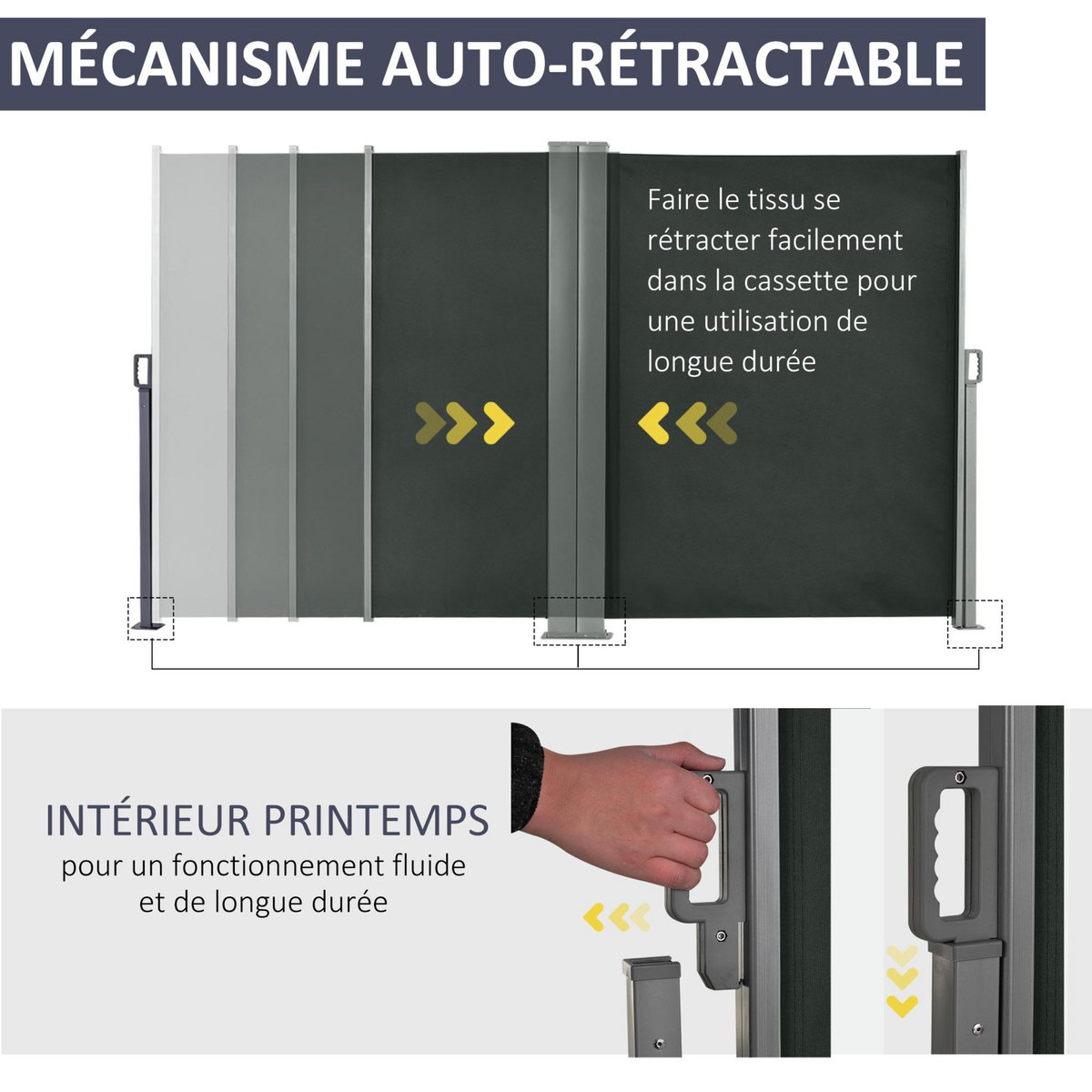 MÉCANISME AUTO-RÉTRACTABLE

Faire le tissu se rétracter facilement dans la cassette pour une utilisation de longue durée

INTÉRIEUR PRINTEMPS
pour un fonctionnement fluide et de longue durée