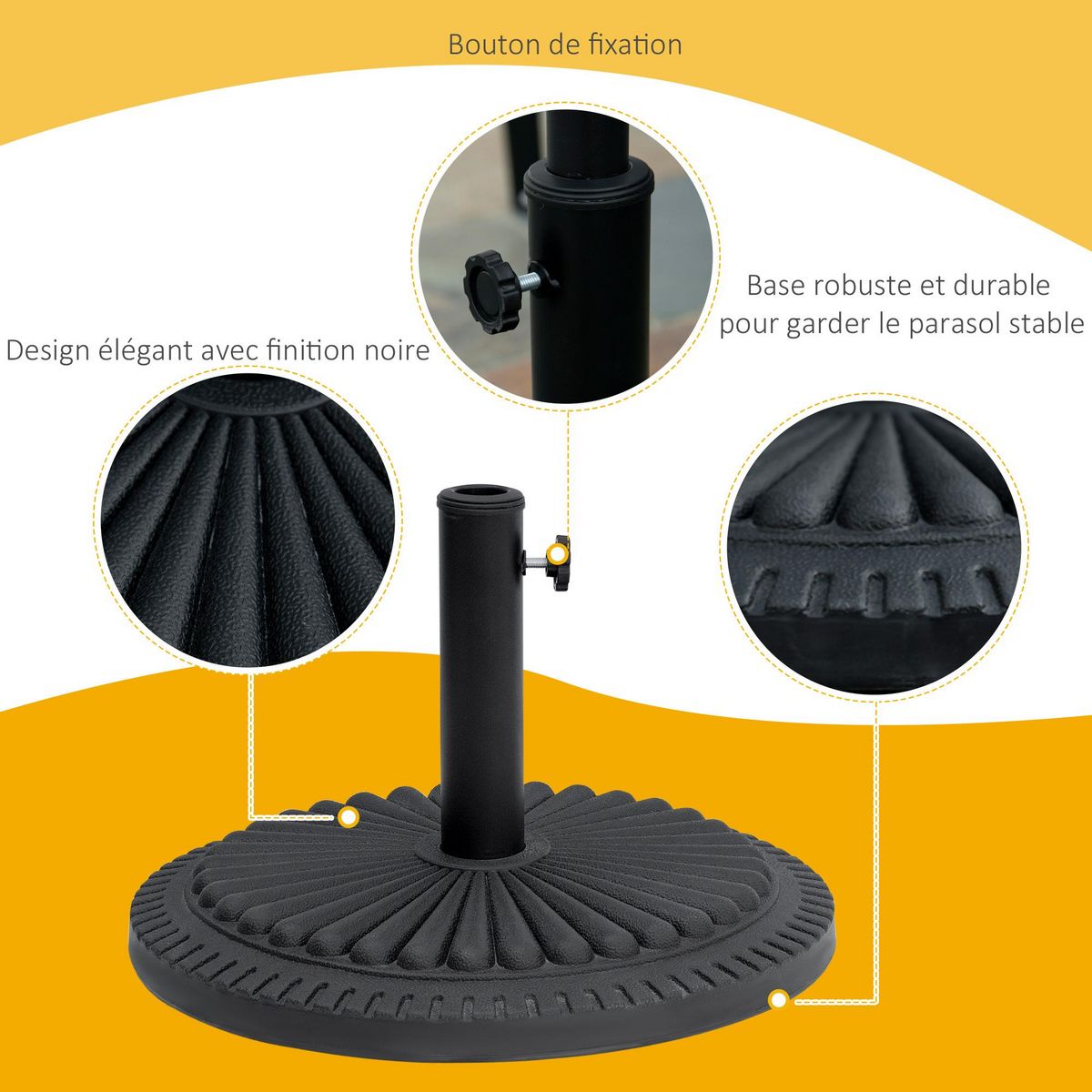 Bouton de fixation

Base robuste et durable pour garder le parasol stable

Design élégant avec finition noire