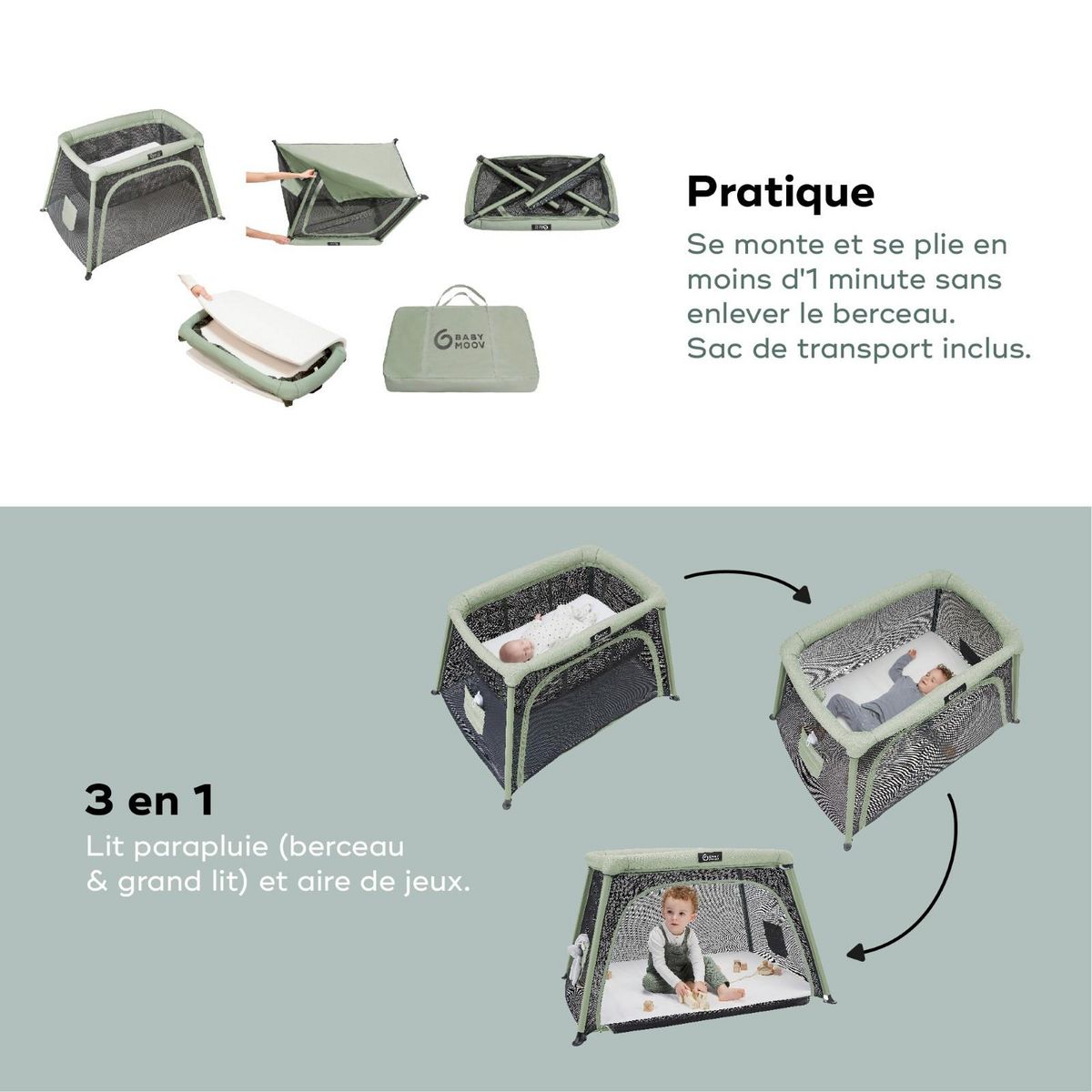 BABY MOOV

Pratique

Se monte et se plie en moins d'1 minute sans enlever le berceau. Sac de transport inclus.

3 en 1

Lit parapluie (berceau & grand lit) et aire de jeux.