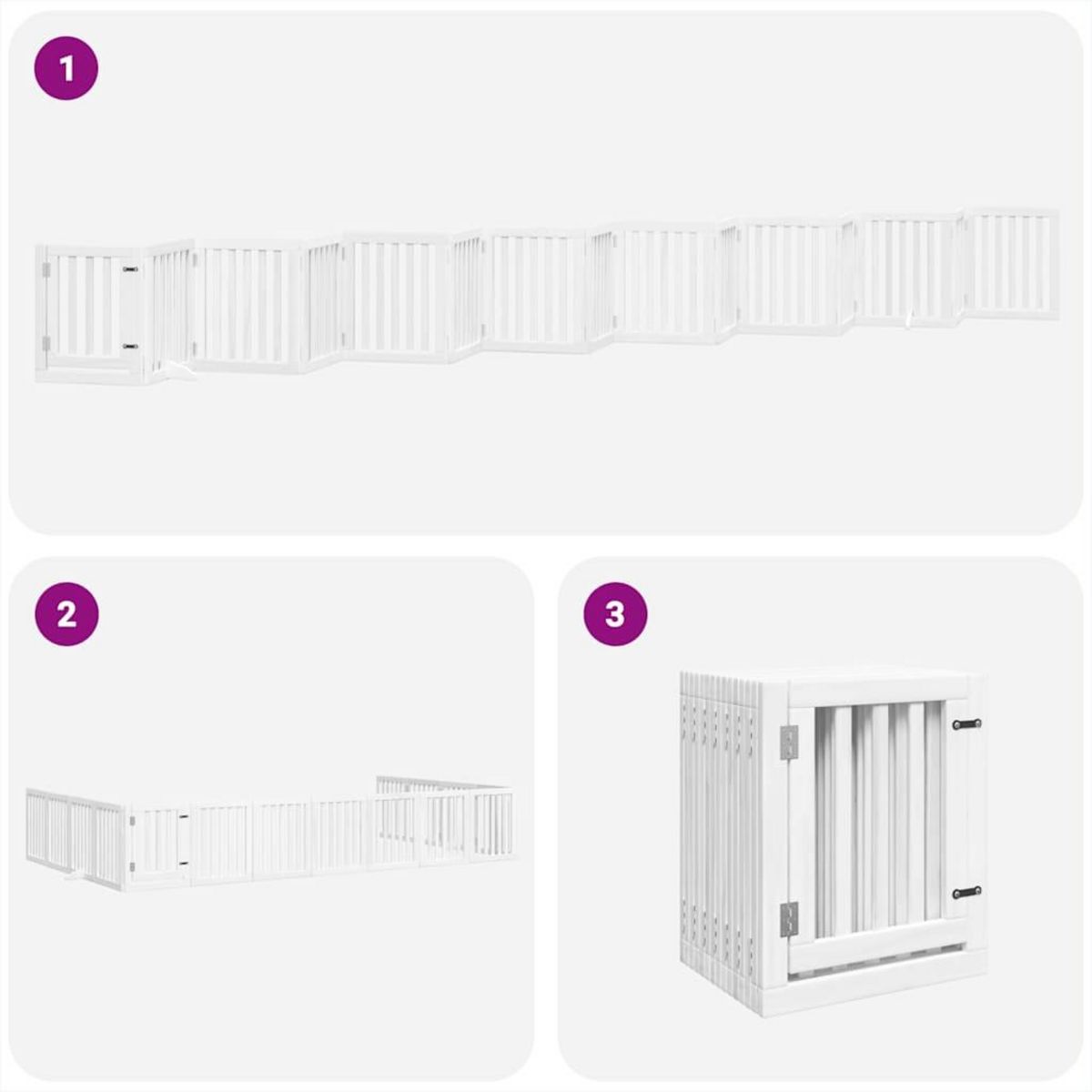 1

2

3