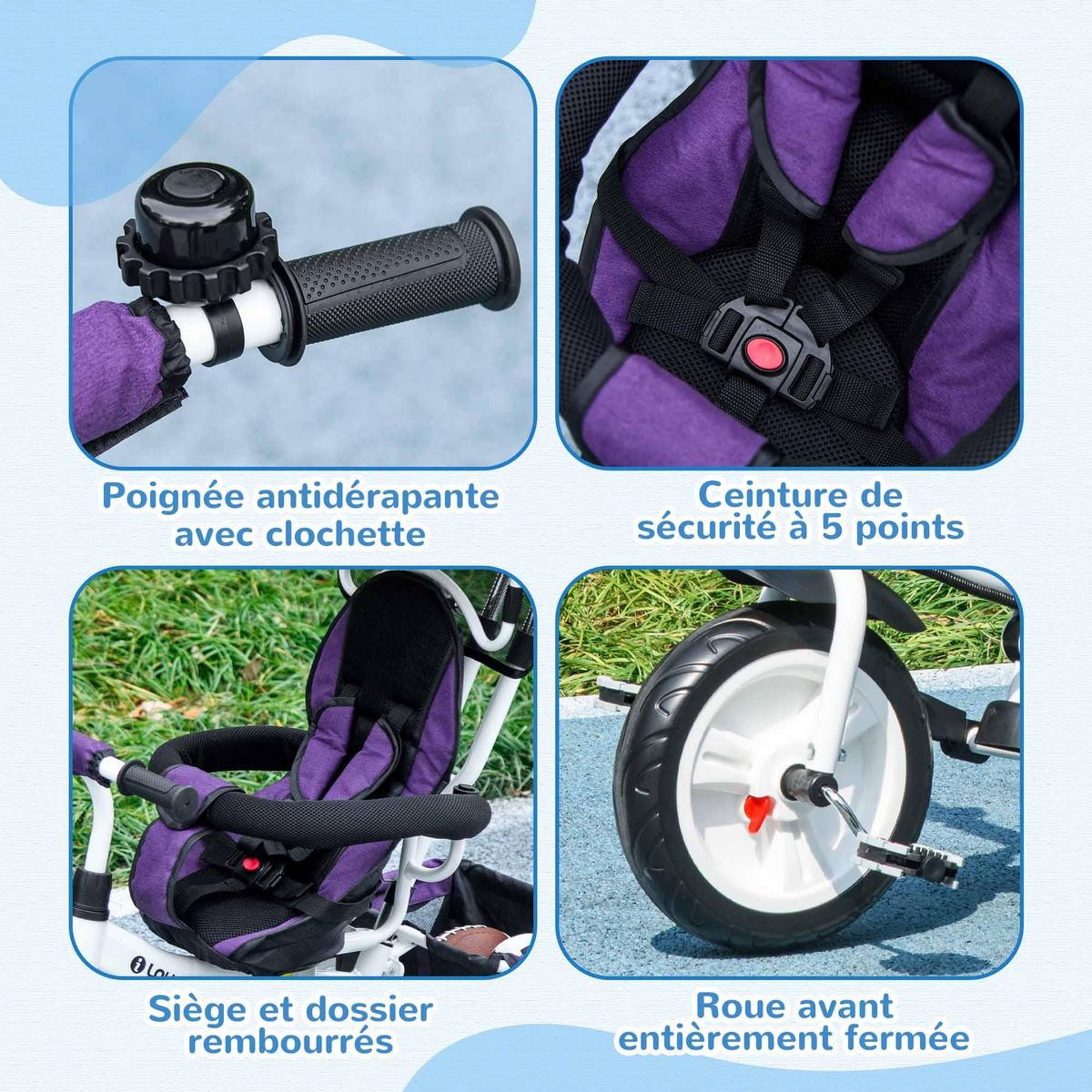 Poignée antidérapante avec clochette

Ceinture de sécurité à 5 points

Siège et dossier rembourrés

Roue avant entièrement fermée