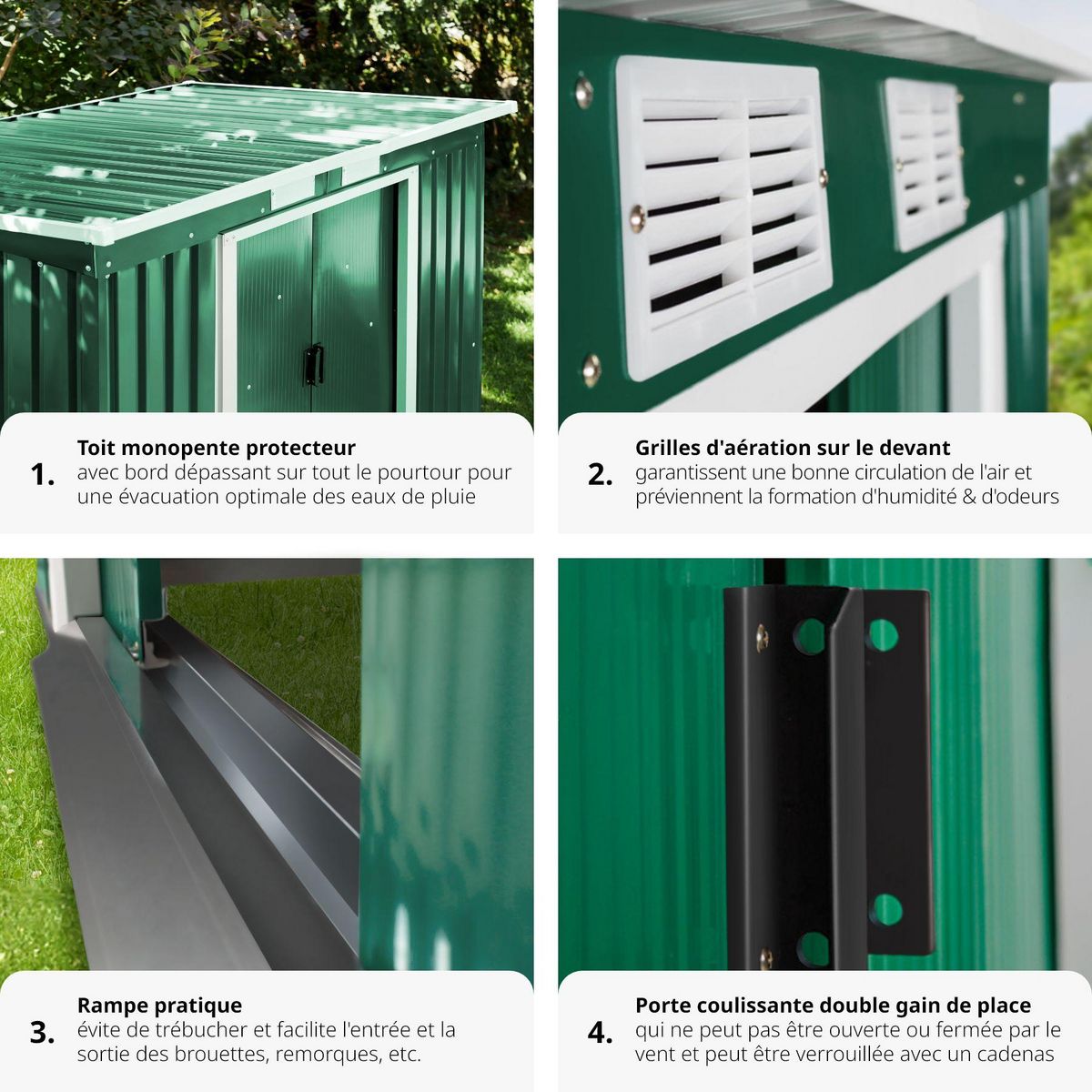 1. Toit monopente protecteur
avec bord dépassant sur tout le pourtour pour une évacuation optimale des eaux de pluie

2. Grilles d'aération sur le devant
garantissent une bonne circulation de l'air et préviennent la formation d'humidité & d'odeurs

3. Rampe pratique
évite de trébucher et facilite l'entrée et la sortie des brouettes, remorques, etc.

4. Porte coulissante double gain de place
qui ne peut pas être ouverte ou fermée par le vent et peut être verrouillée avec un cadenas