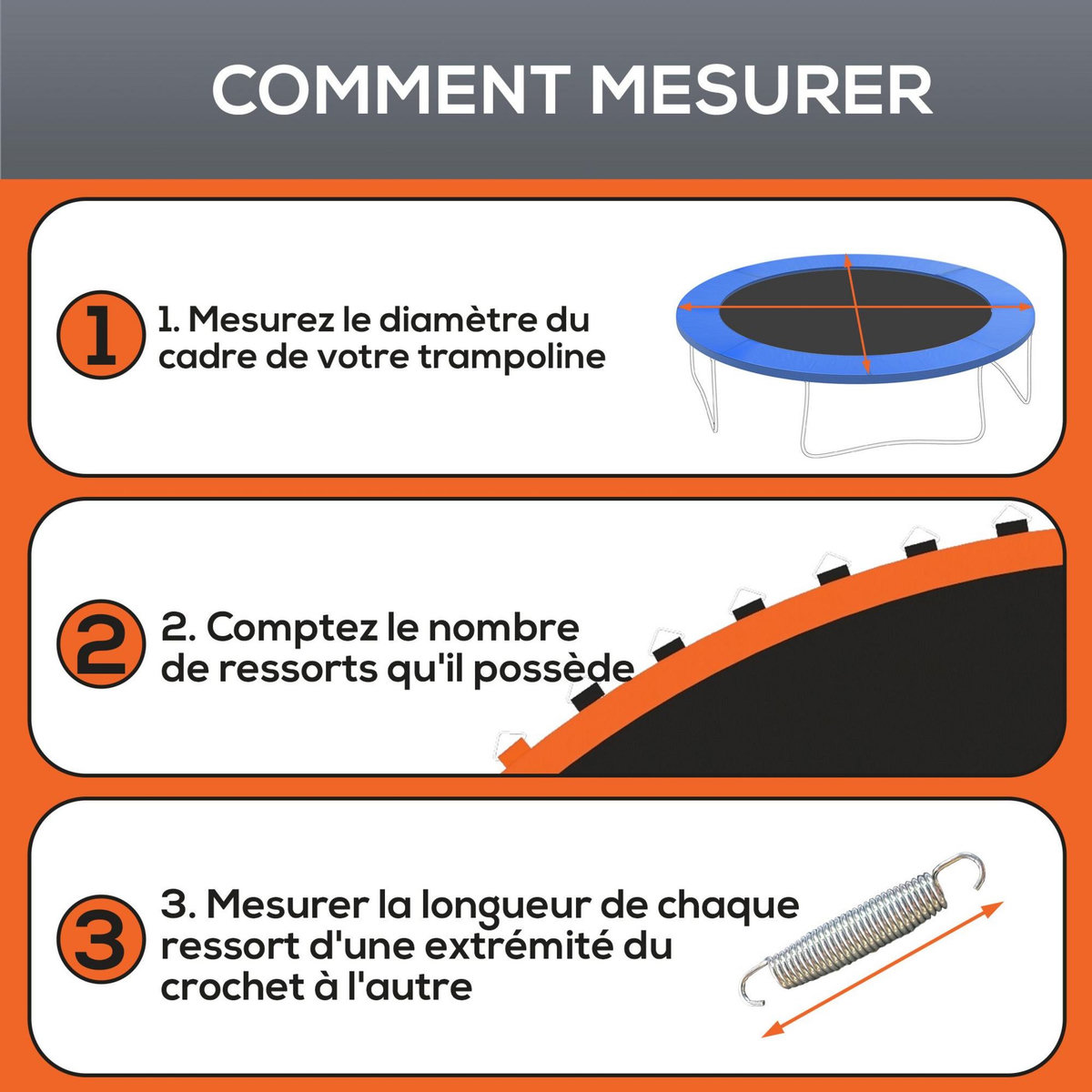 COMMENT MESURER

1

1. Mesurez le diamètre du cadre de votre trampoline

2

2. Comptez le nombre de ressorts qu'il possède

3

3. Mesurer la longueur de chaque ressort d'une extrémité du crochet à l'autre