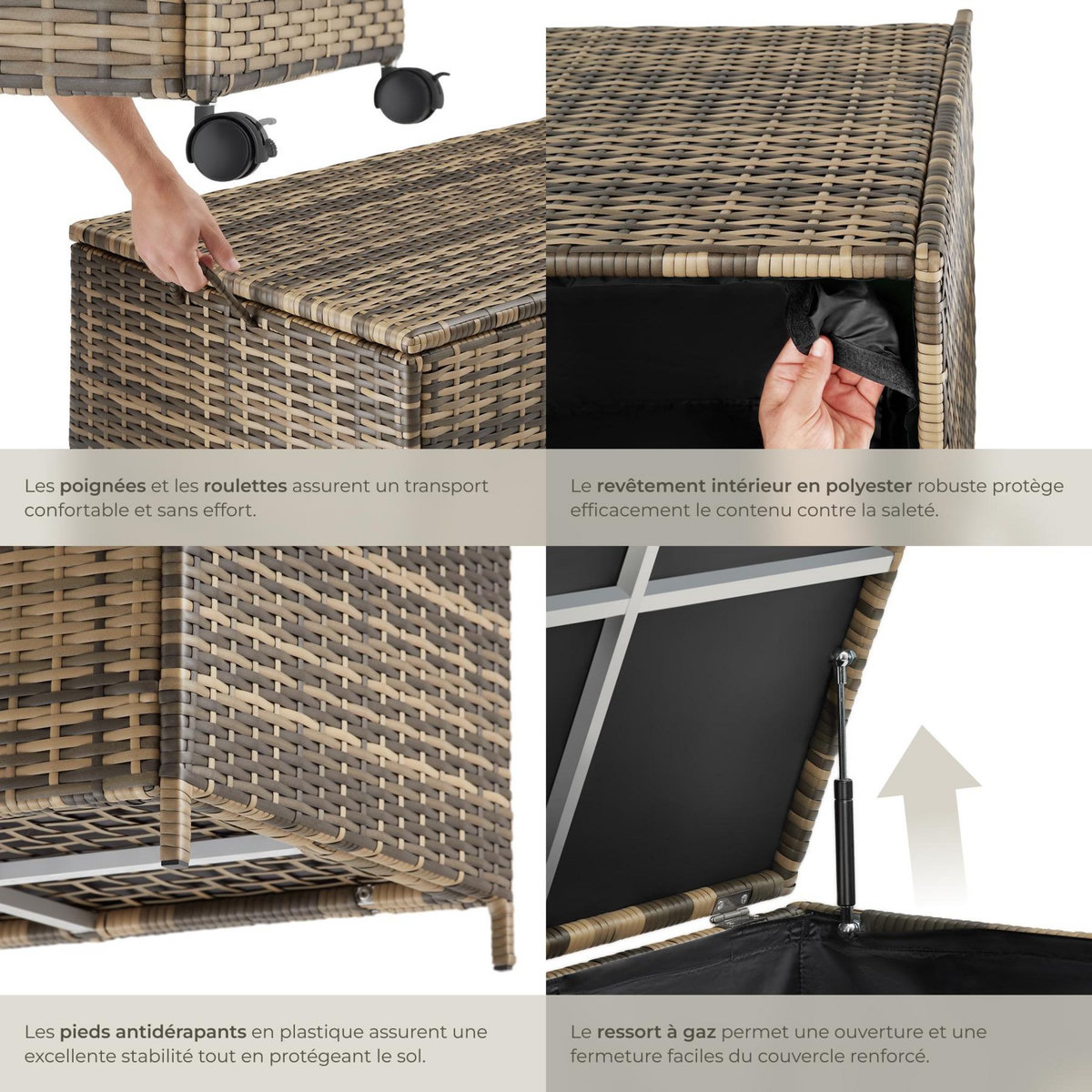 Les poignées et les roulettes assurent un transport confortable et sans effort.

Le revêtement intérieur en polyester robuste protège efficacement le contenu contre la saleté.

Les pieds antidérapants en plastique assurent une excellente stabilité tout en protégeant le sol.

Le ressort à gaz permet une ouverture et une fermeture faciles du couvercle renforcé.