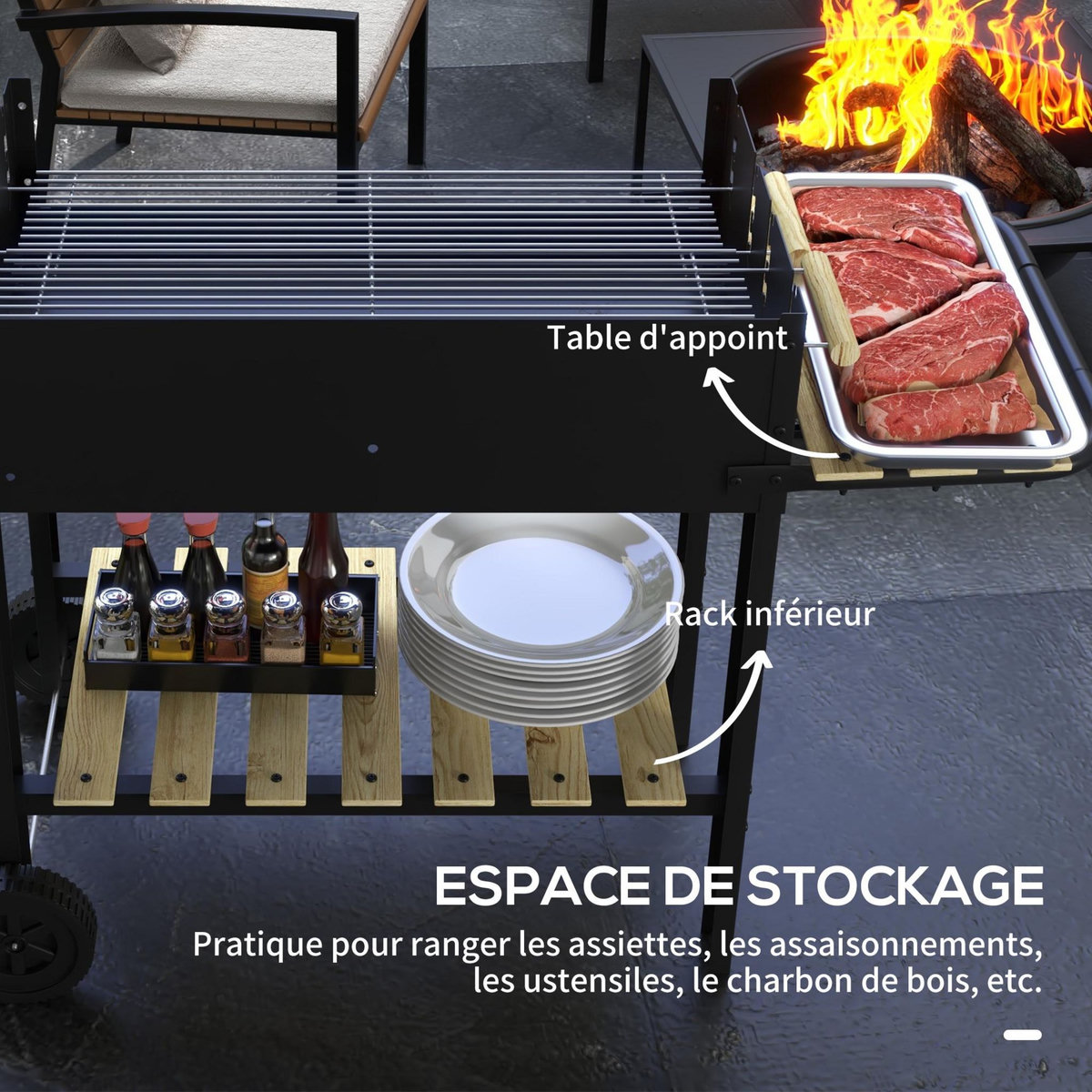 Table d'appoint

Rack inférieur

ESPACE DE STOCKAGE

Pratique pour ranger les assiettes, les assaisonnements, les ustensiles, le charbon de bois, etc.