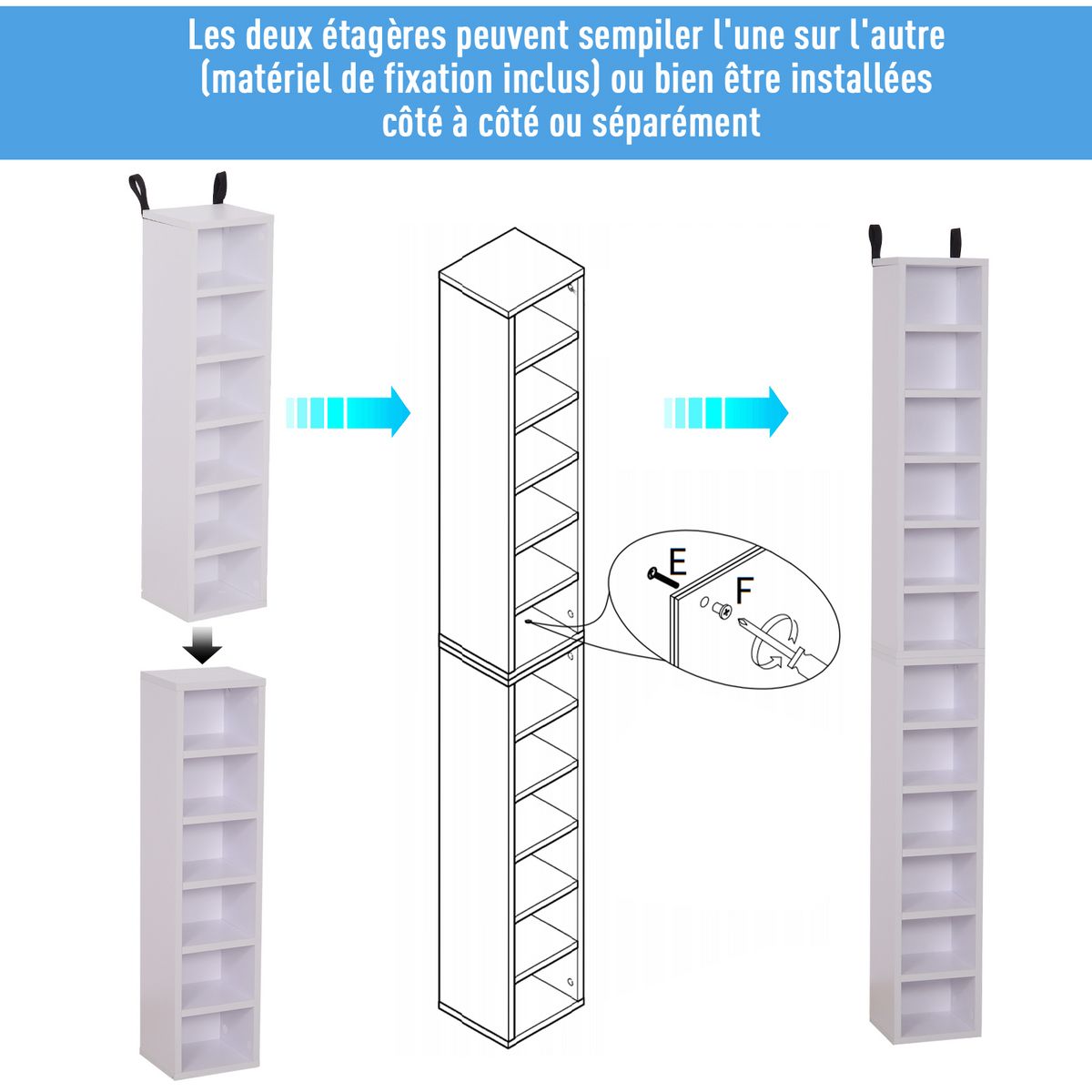 Les deux étagères peuvent sempiler l'une sur l'autre (matériel de fixation inclus) ou bien être installées côté à côté ou séparément

E

F