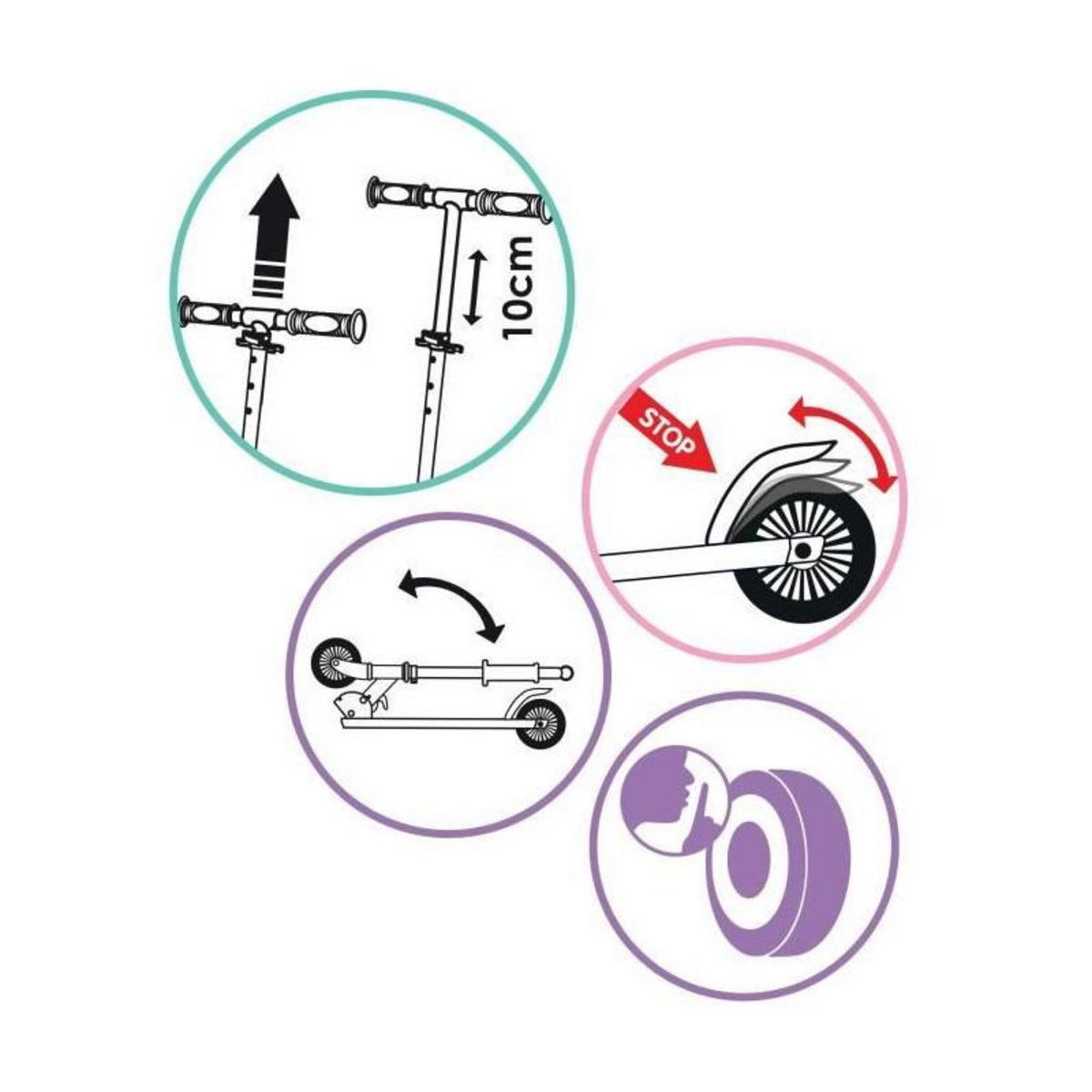 10cm

STOP