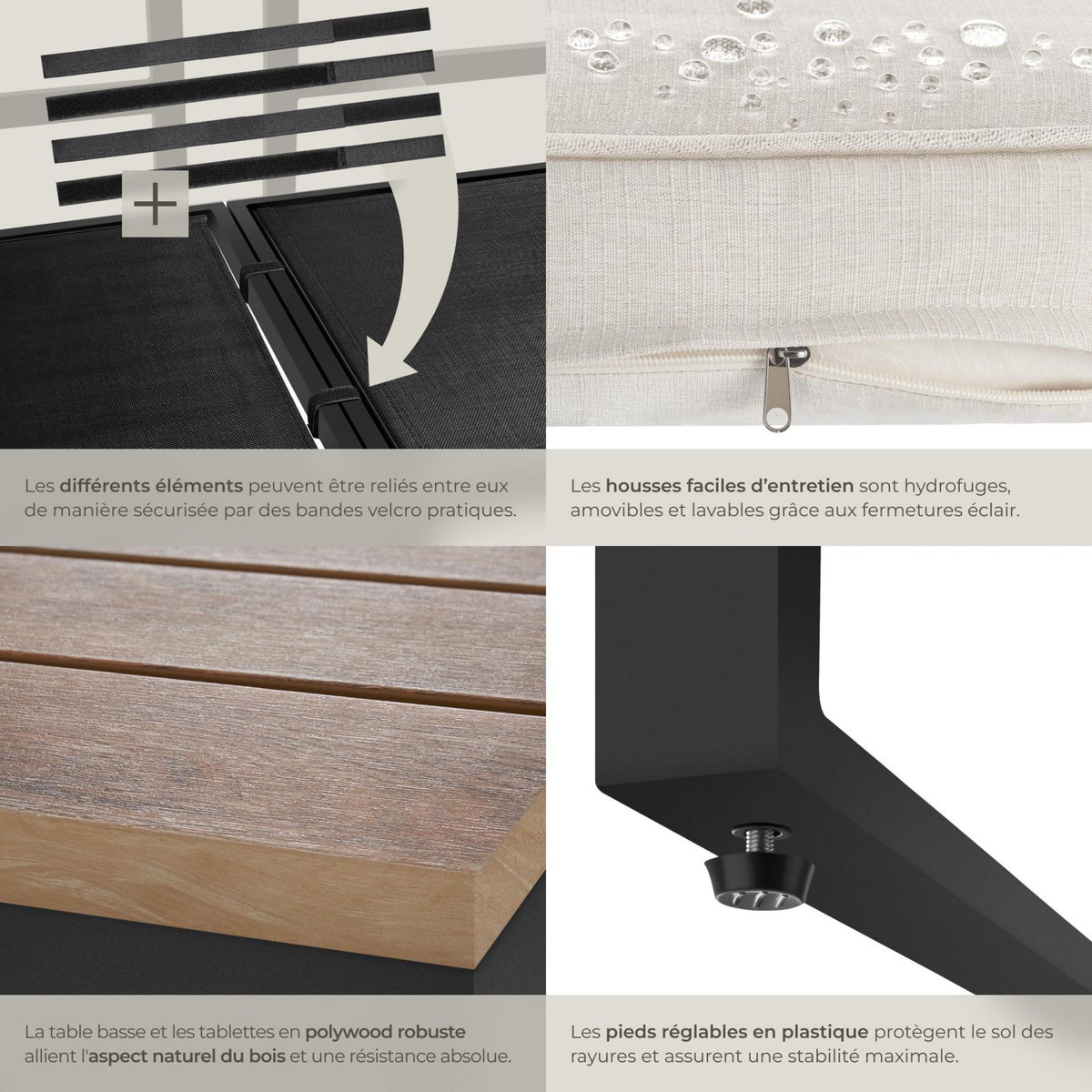 +

Les différents éléments peuvent être reliés entre eux de manière sécurisée par des bandes velcro pratiques.

Les housses faciles d'entretien sont hydrofuges, amovibles et lavables grâce aux fermetures éclair.

La table basse et les tablettes en polywood robuste allient l'aspect naturel du bois et une résistance absolue.

Les pieds réglables en plastique protègent le sol des rayures et assurent une stabilité maximale.