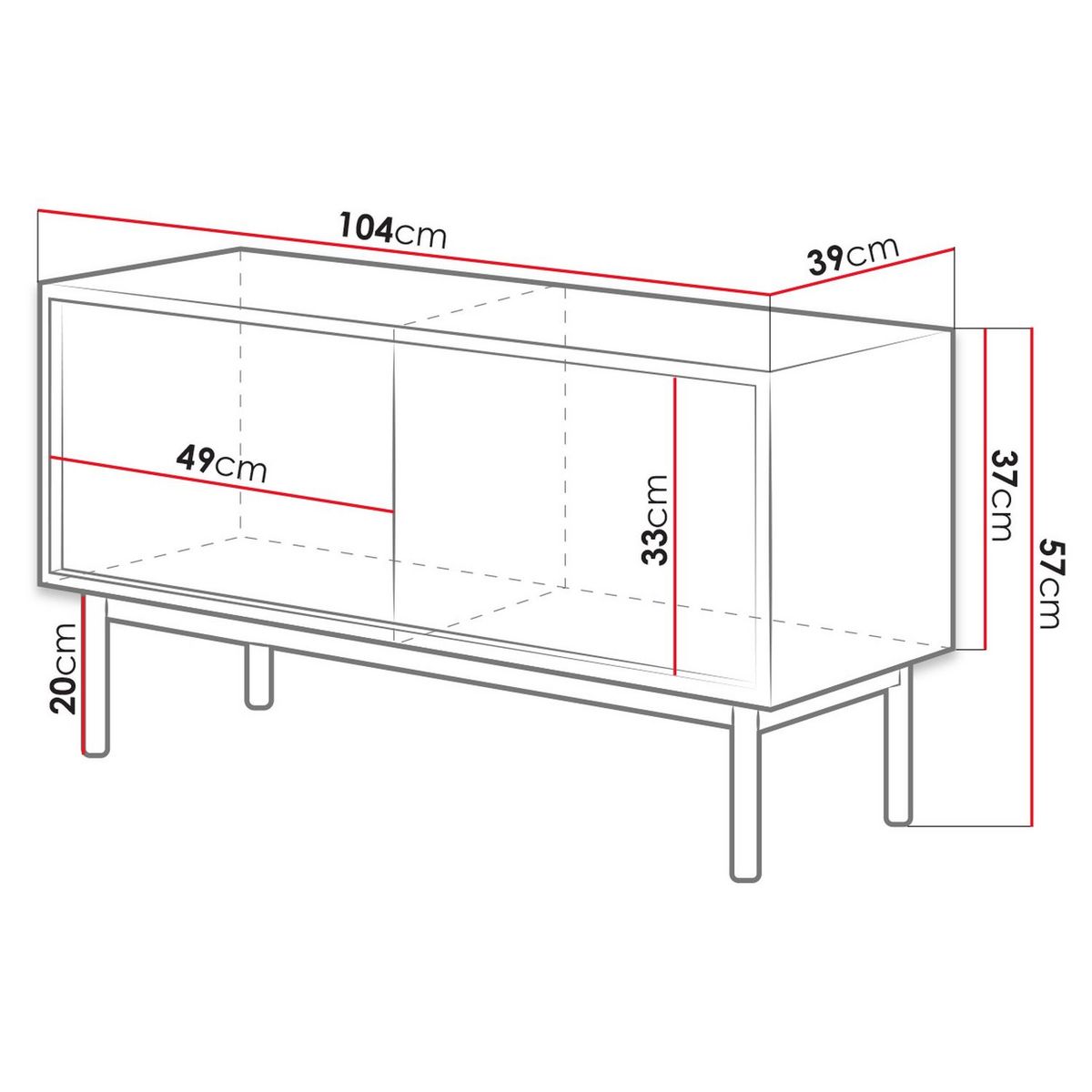 104cm
39cm
49cm
33cm
37cm
57cm
20cm