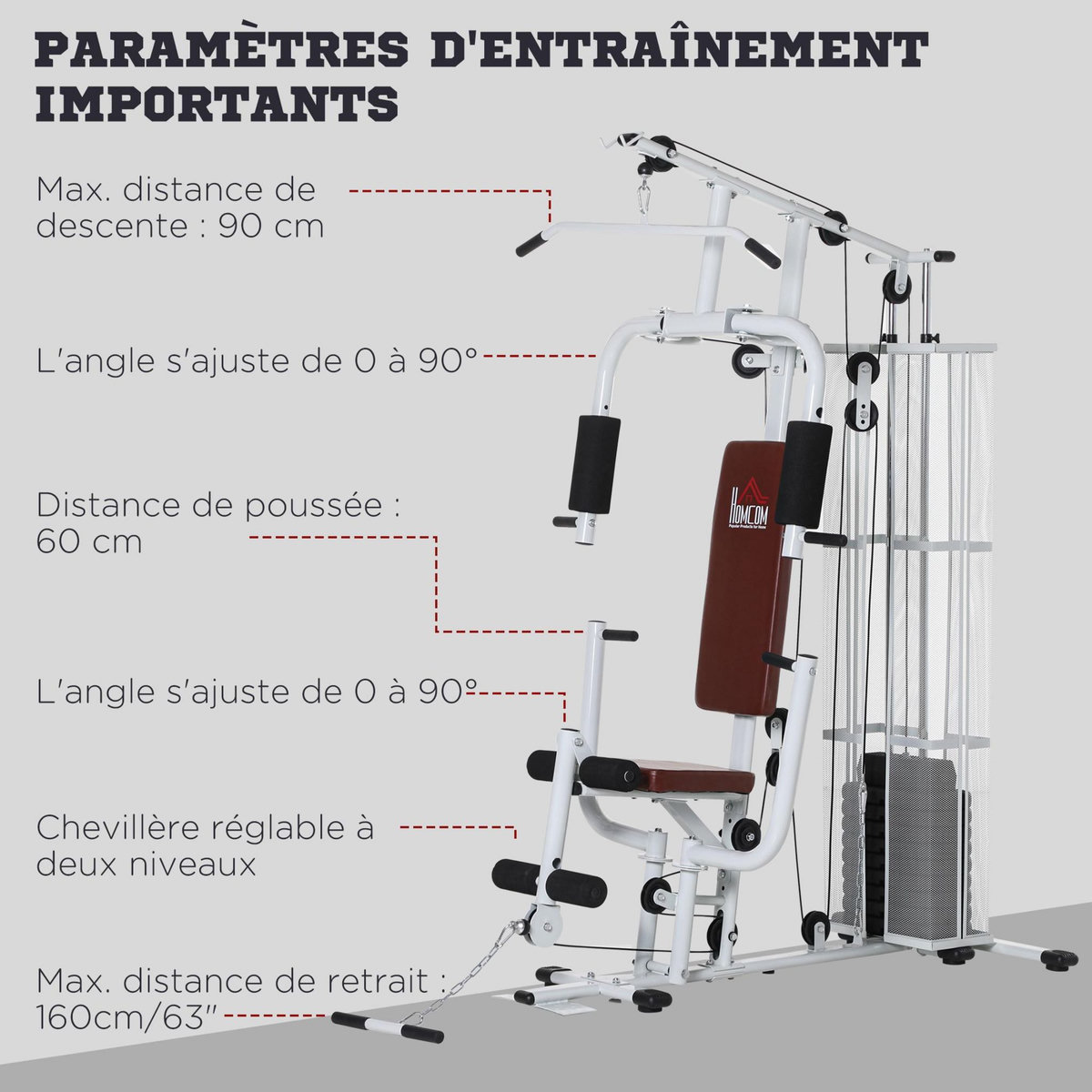 PARAMÈTRES D'ENTRAÎNEMENT IMPORTANTS

Max. distance de descente : 90 cm

L'angle s'ajuste de 0 à 90°

Distance de poussée : 60 cm

L'angle s'ajuste de 0 à 90°

Chevillère réglable à deux niveaux

Max. distance de retrait : 160cm/63"

HOMCOM
Popular Products for Home