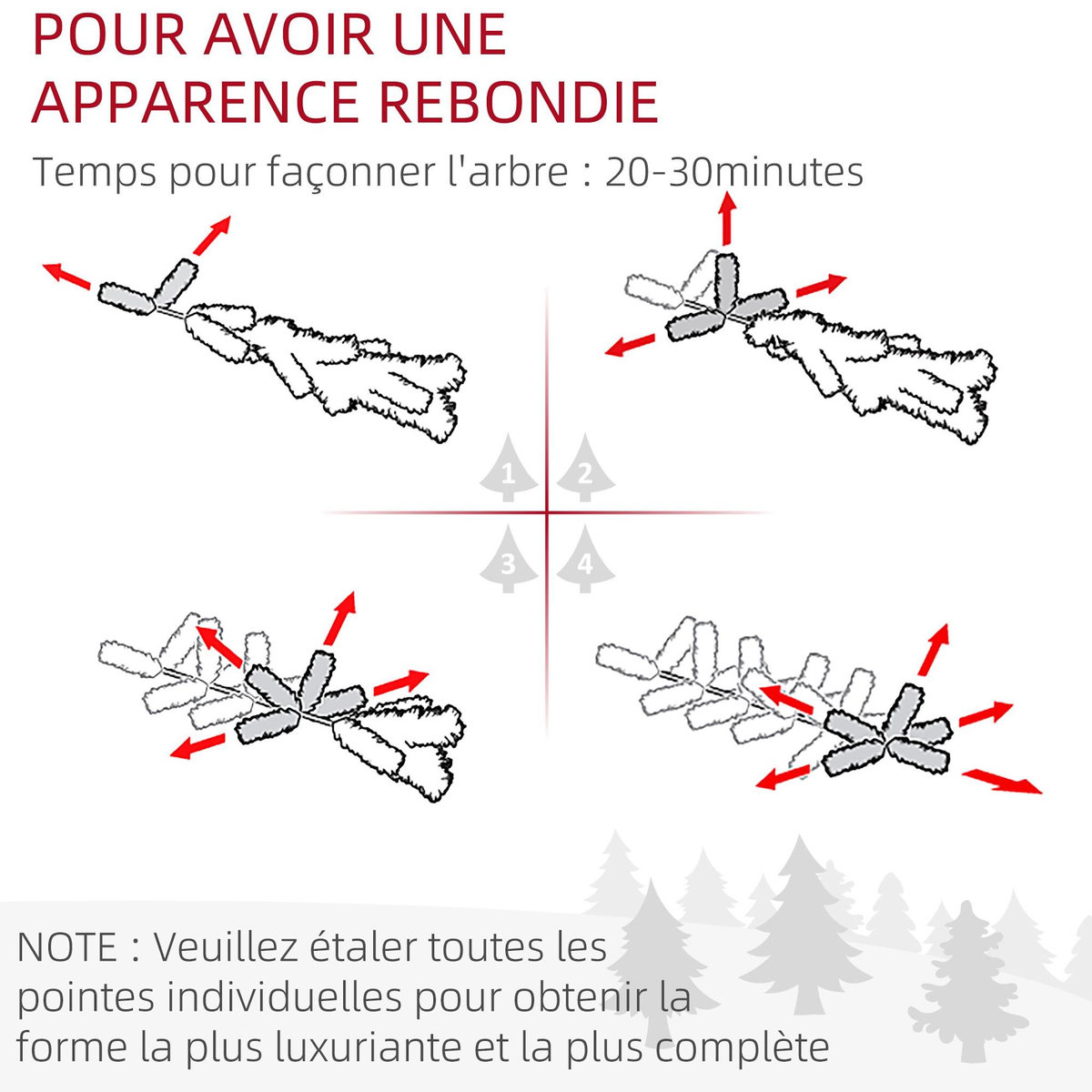 POUR AVOIR UNE APPARENCE REBONDIE

Temps pour façonner l'arbre : 20-30minutes

1

2

3

4

NOTE : Veuillez étaler toutes les pointes individuelles pour obtenir la forme la plus luxuriante et la plus complète