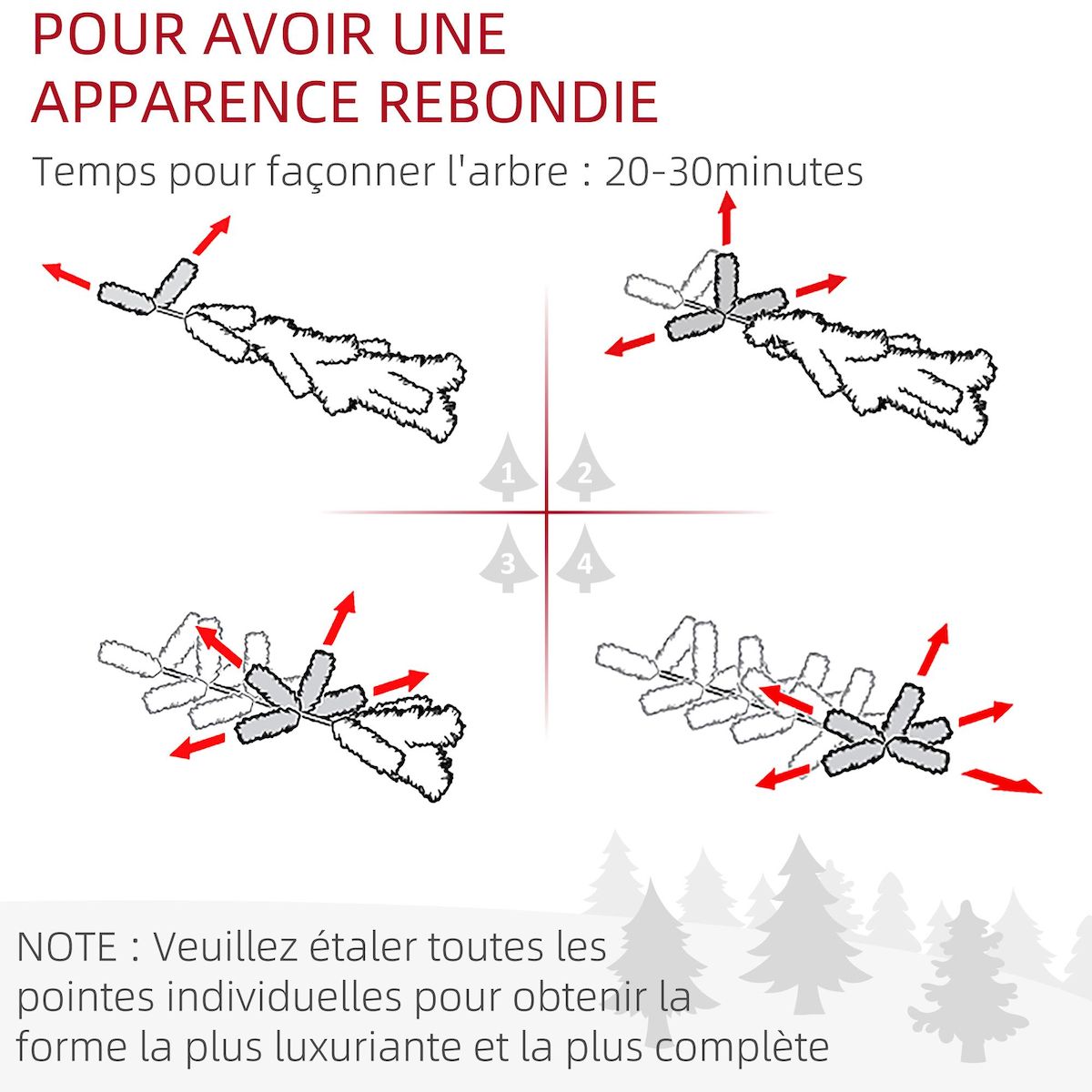 POUR AVOIR UNE APPARENCE REBONDIE

Temps pour façonner l'arbre : 20-30minutes

1
2
3
4

NOTE : Veuillez étaler toutes les pointes individuelles pour obtenir la forme la plus luxuriante et la plus complète