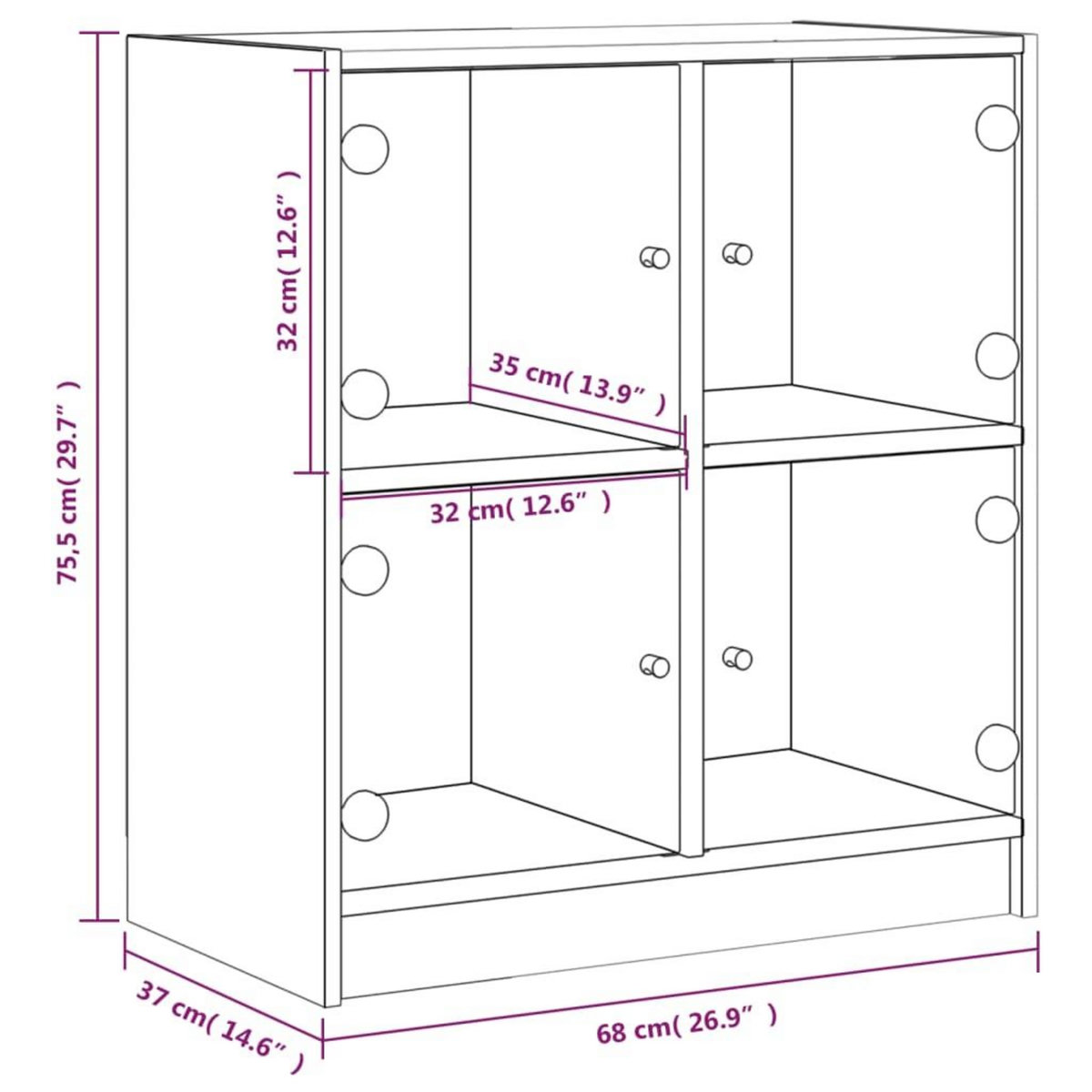 75,5 cm( 29.7" )

32 cm( 12.6" )

35 cm( 13.9" )

32 cm( 12.6" )

37 cm( 14.6" )

68 cm( 26.9" )