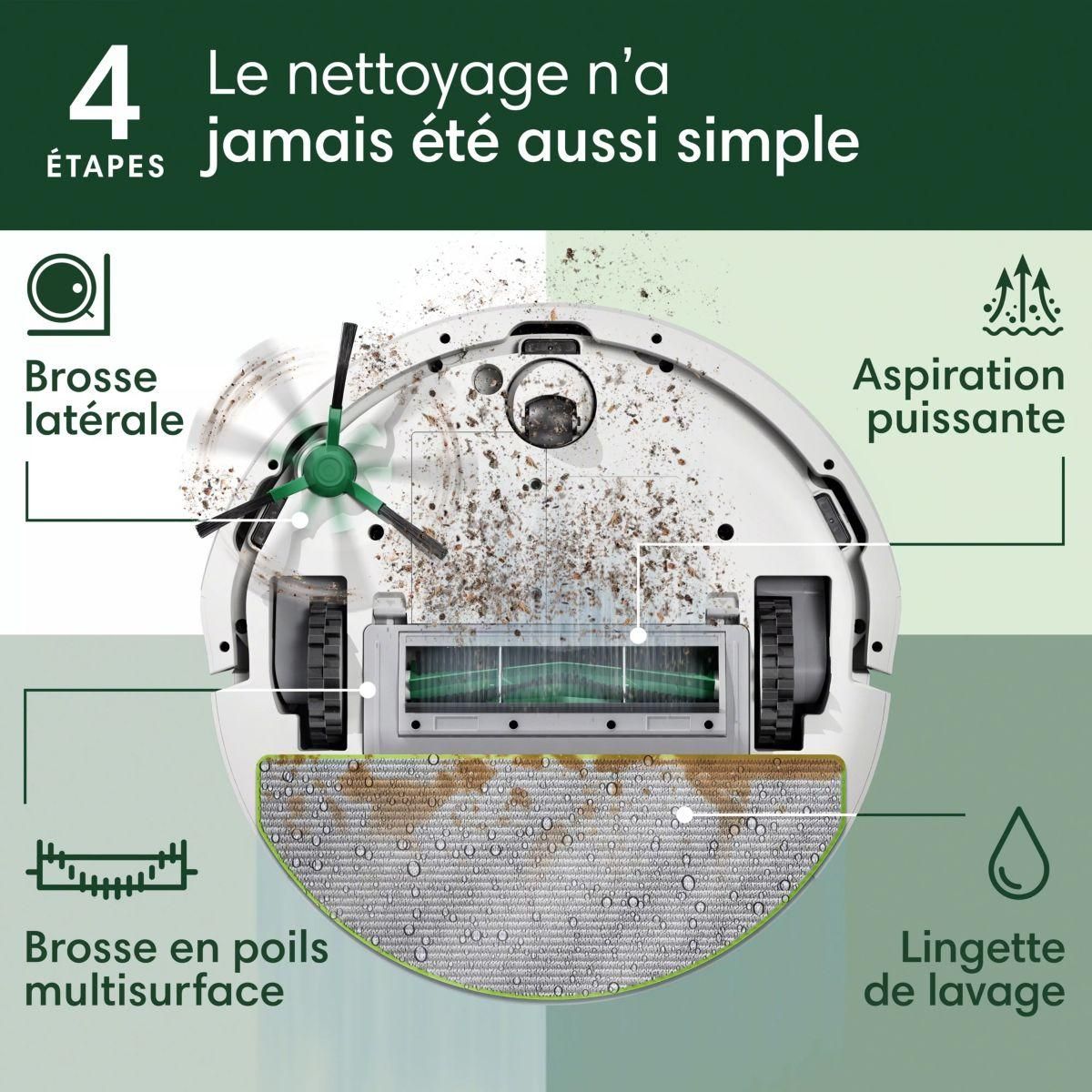 4 ÉTAPES

Le nettoyage n'a jamais été aussi simple

Brosse latérale

Aspiration puissante

Brosse en poils multisurface

Lingette de lavage