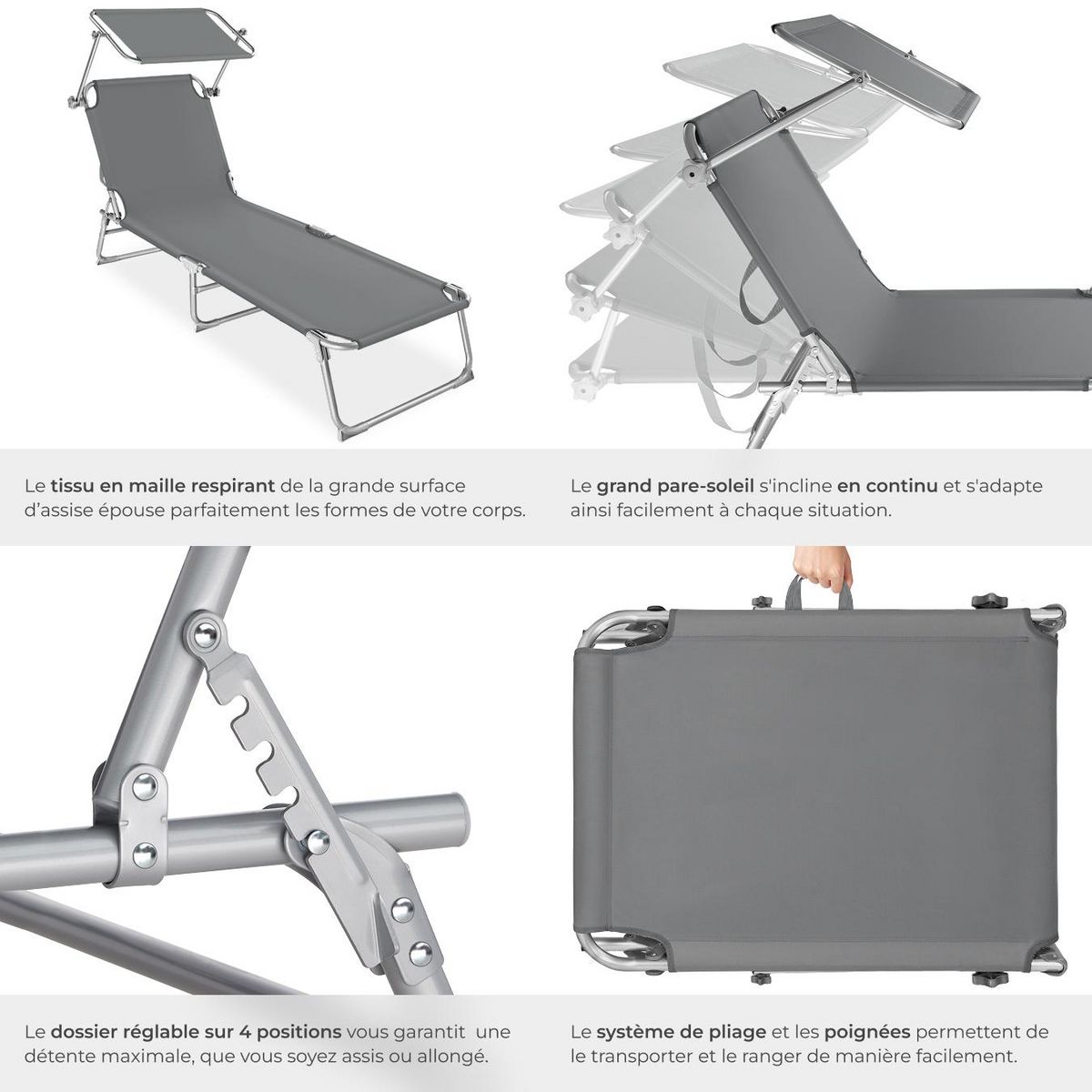 Le tissu en maille respirant de la grande surface d'assise épouse parfaitement les formes de votre corps.

Le grand pare-soleil s'incline en continu et s'adapte ainsi facilement à chaque situation.

Le dossier réglable sur 4 positions vous garantit une détente maximale, que vous soyez assis ou allongé.

Le système de pliage et les poignées permettent de le transporter et le ranger de manière facilement.