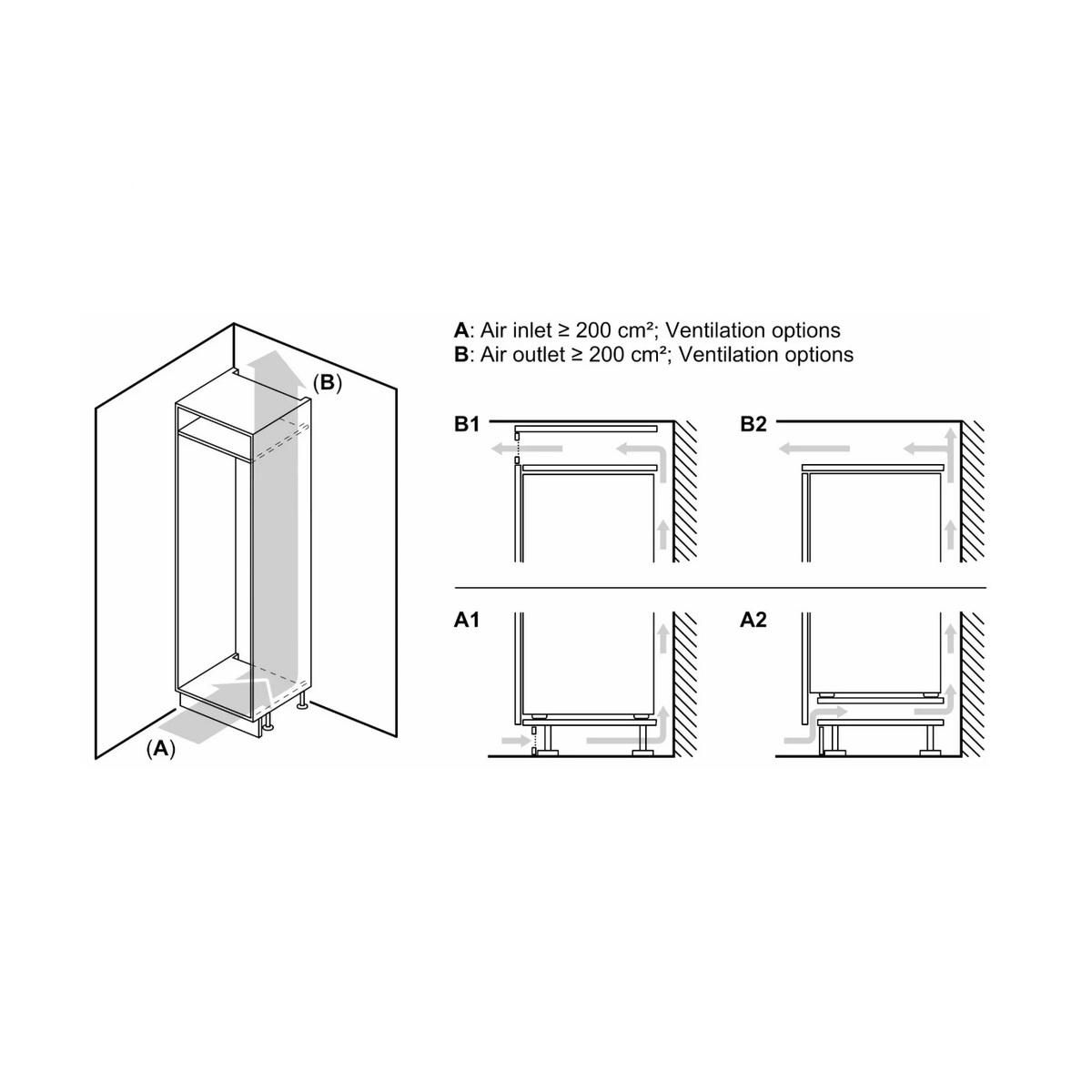 (B)

(A)

A: Air inlet ≥ 200 cm²; Ventilation options
B: Air outlet ≥ 200 cm²; Ventilation options

B1

B2

A1

A2