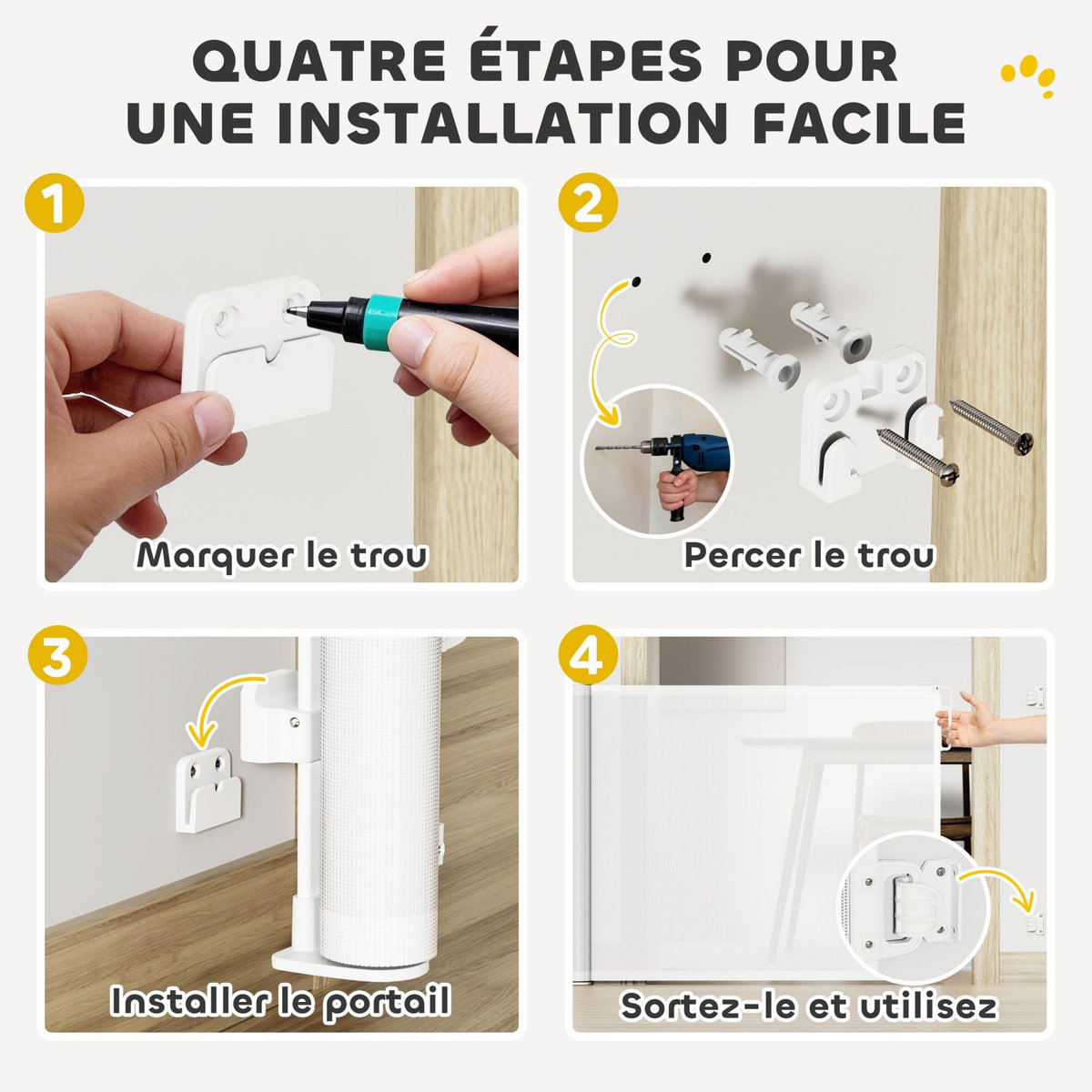 QUATRE ÉTAPES POUR UNE INSTALLATION FACILE

1

Marquer le trou

2

Percer le trou

3

Installer le portail

4

Sortez-le et utilisez