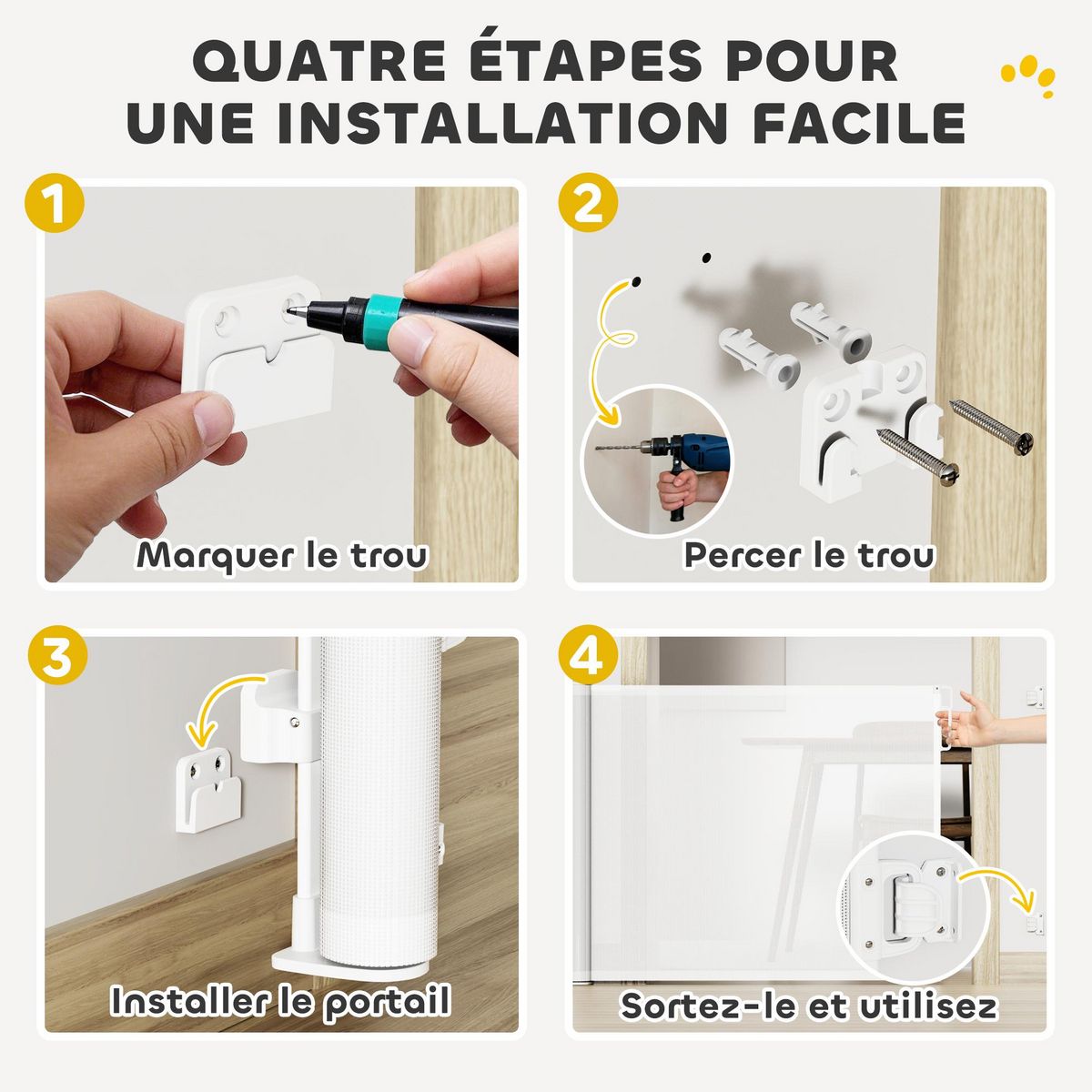 QUATRE ÉTAPES POUR UNE INSTALLATION FACILE

1
Marquer le trou

2
Percer le trou

3
Installer le portail

4
Sortez-le et utilisez