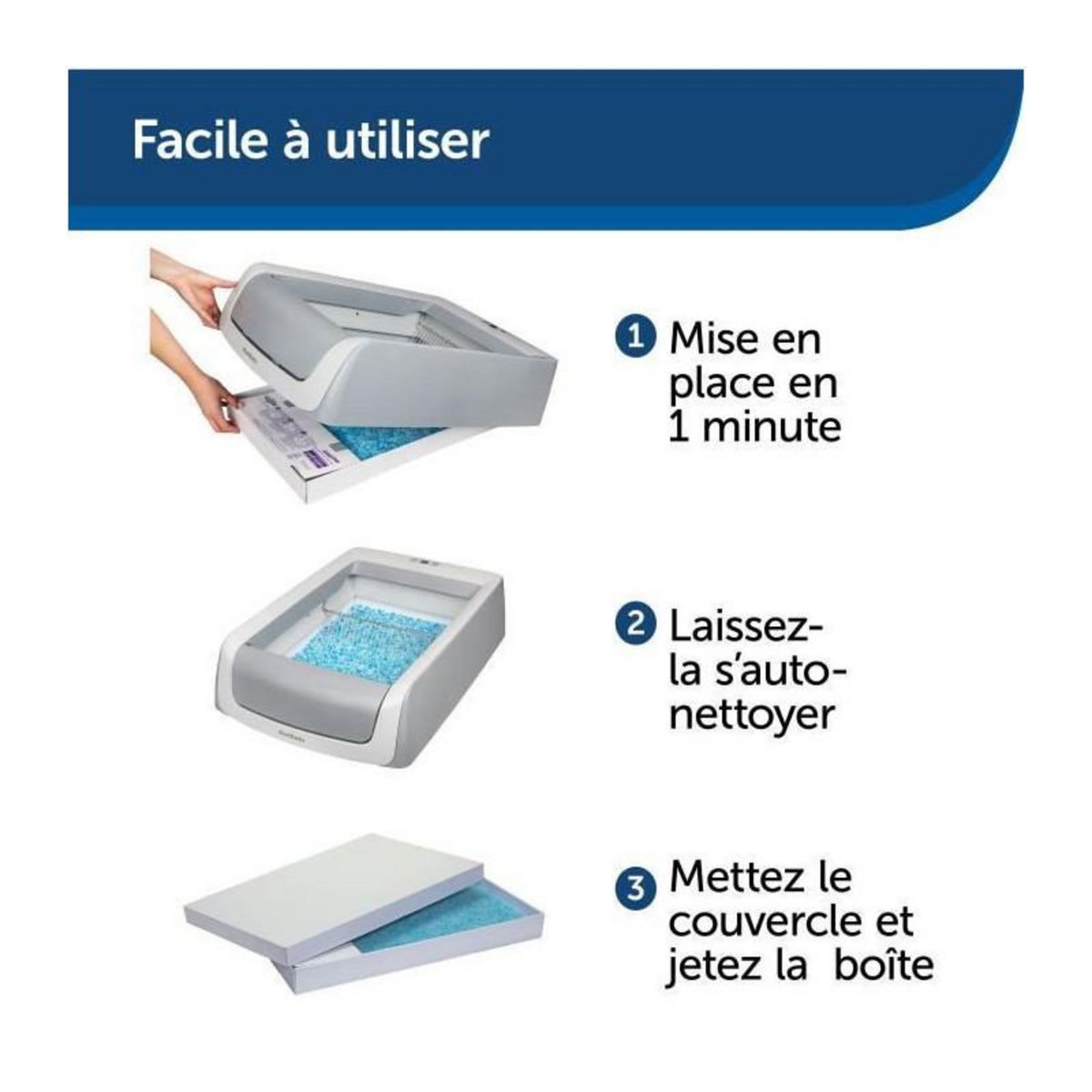 Facile à utiliser

1 Mise en place en 1 minute

2 Laissez-la s'auto-nettoyer

3 Mettez le couvercle et jetez la boîte