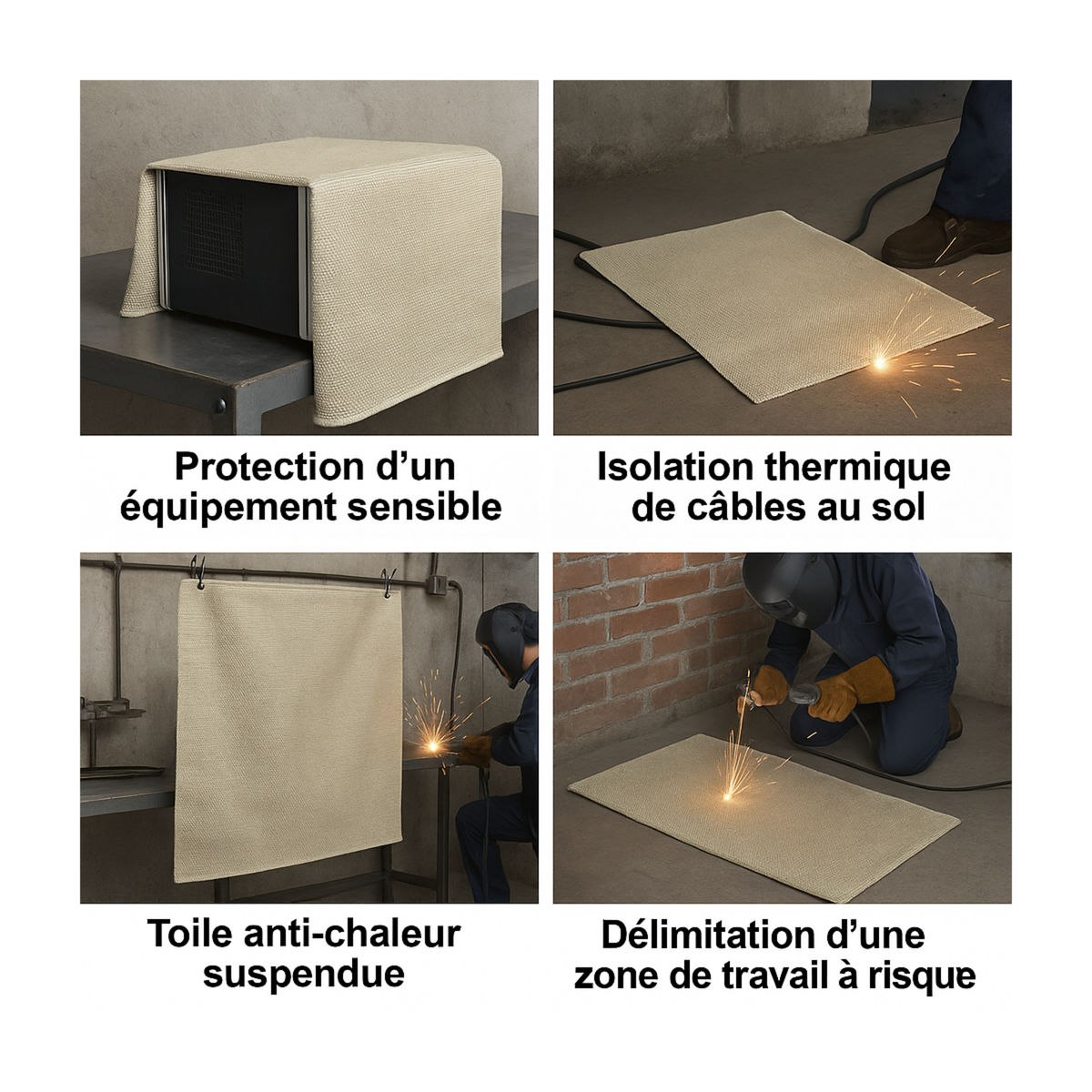 Protection d'un équipement sensible

Isolation thermique de câbles au sol

Toile anti-chaleur suspendue

Délimitation d'une zone de travail à risque